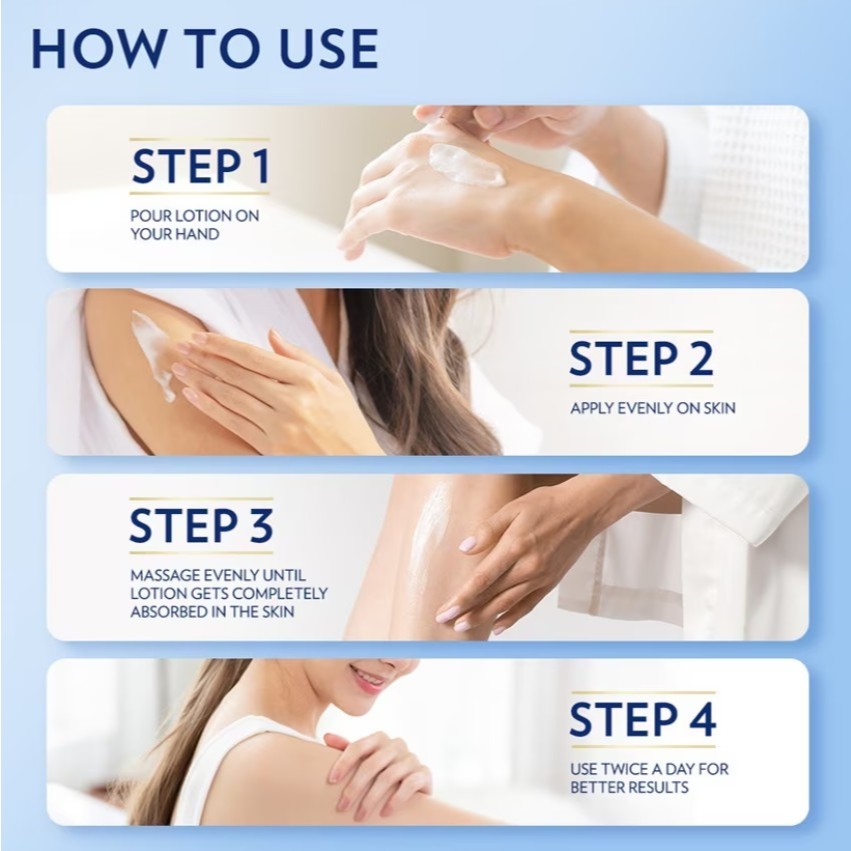 HOW TO USE

STEP 1

POUR LOTION ON YOUR HAND

STEP 2

APPLY EVENLY ON SKIN

STEP 3

MASSAGE EVENLY UNTIL LOTION GETS COMPLETELY ABSORBED IN THE SKIN

STEP 4

USE TWICE A DAY FOR BETTER RESULTS