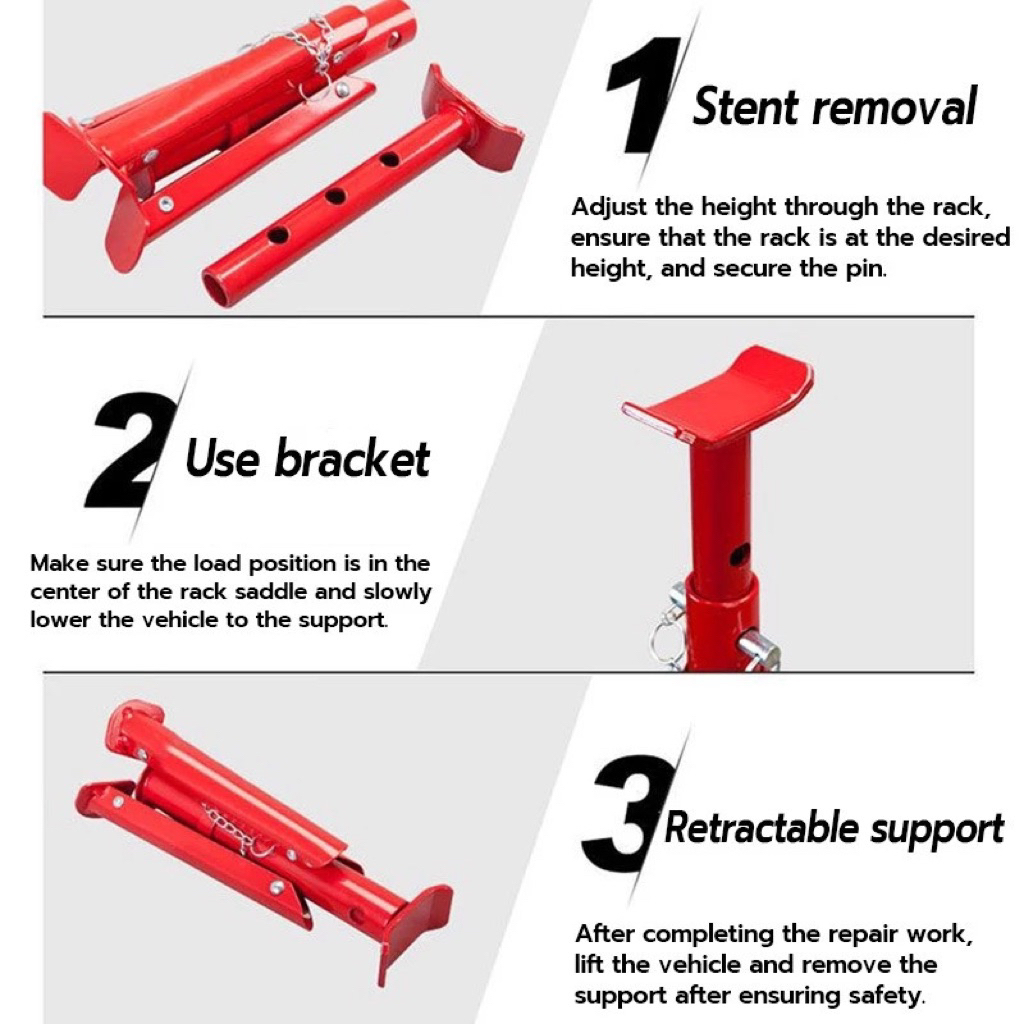 1 Stent removal

Adjust the height through the rack, ensure that the rack is at the desired height, and secure the pin.

2 Use bracket

Make sure the load position is in the center of the rack saddle and slowly lower the vehicle to the support.

3 Retractable support

After completing the repair work, lift the vehicle and remove the support after ensuring safety.