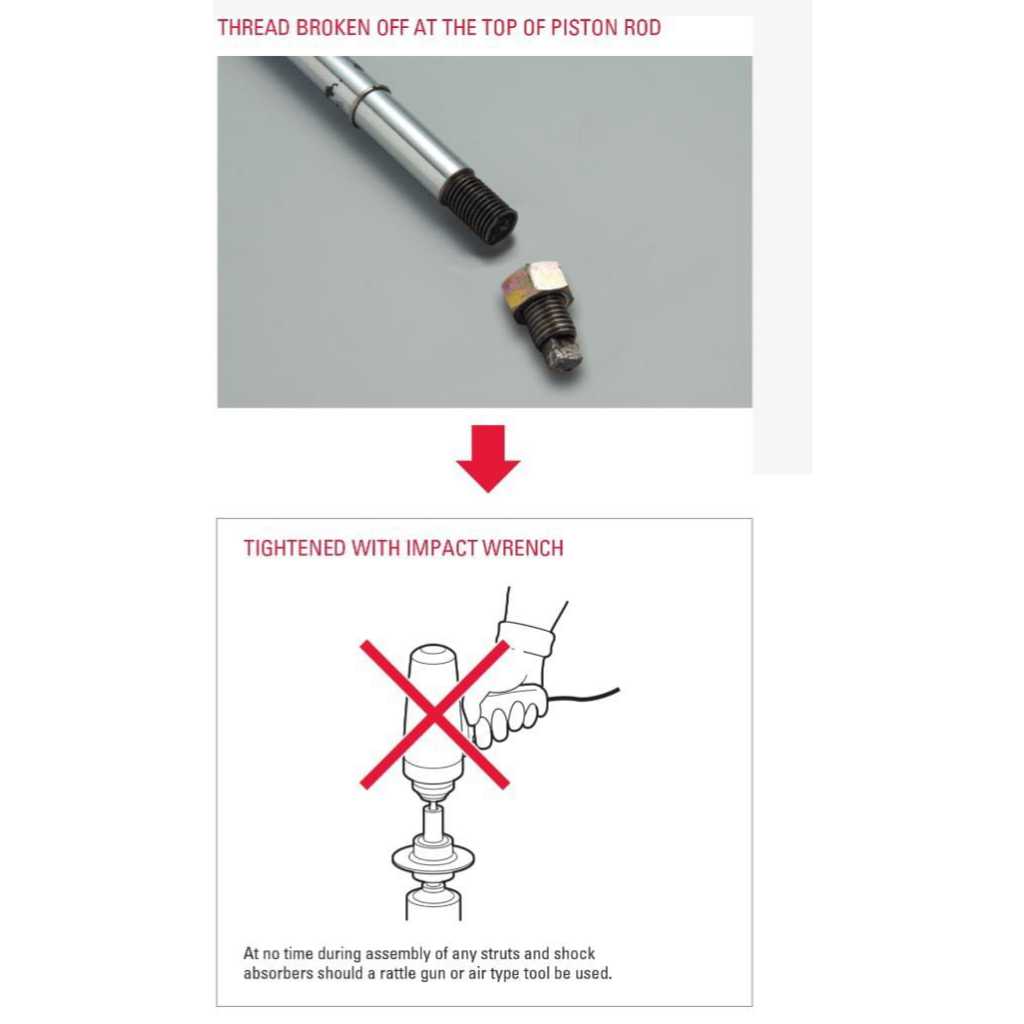 THREAD BROKEN OFF AT THE TOP OF PISTON ROD

TIGHTENED WITH IMPACT WRENCH

At no time during assembly of any struts and shock absorbers should a rattle gun or air type tool be used.