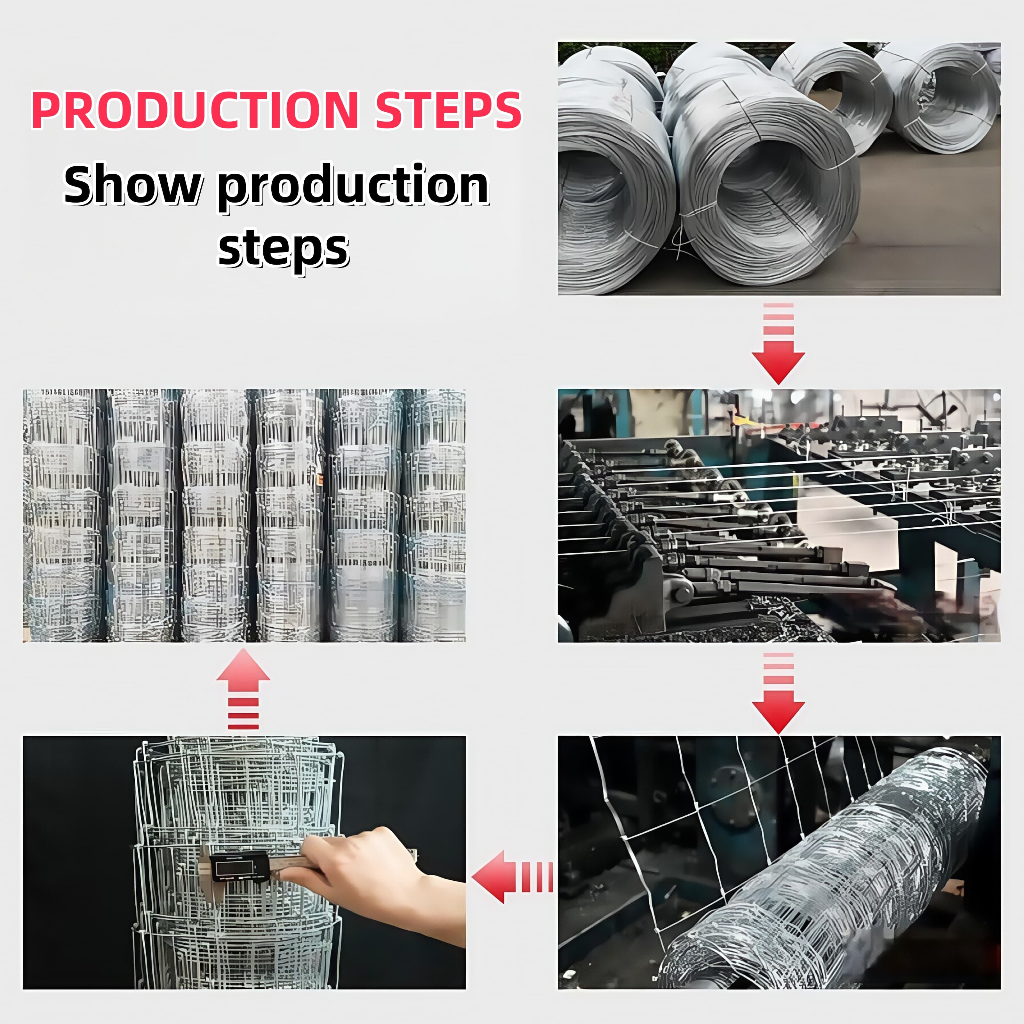 PRODUCTION STEPS

Show production steps