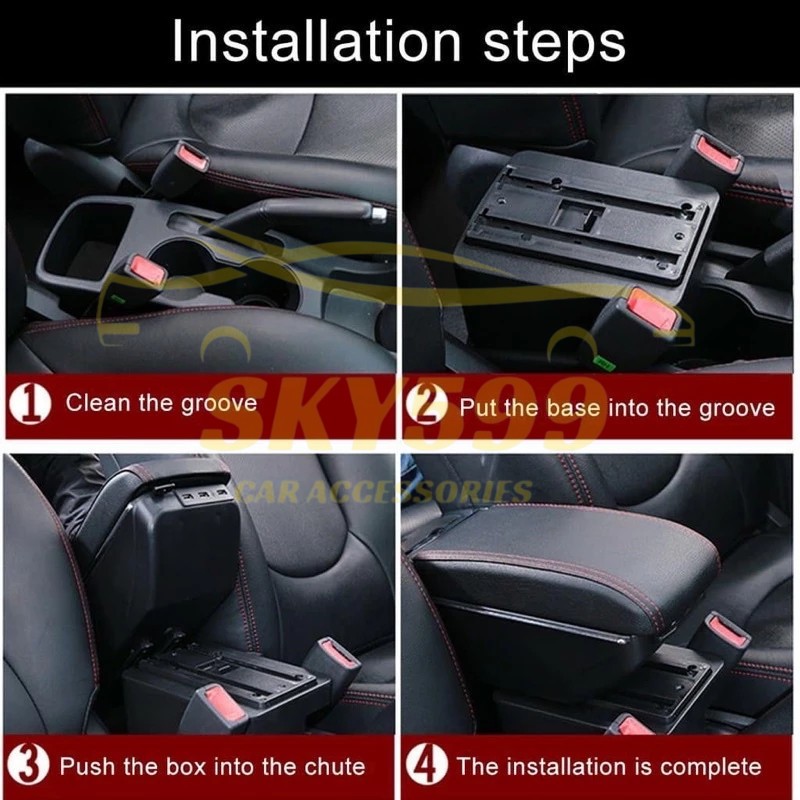 Installation steps

1 Clean the groove

2 Put the base into the groove

SKY599
CAR ACCESSORIES

3 Push the box into the chute

4 The installation is complete