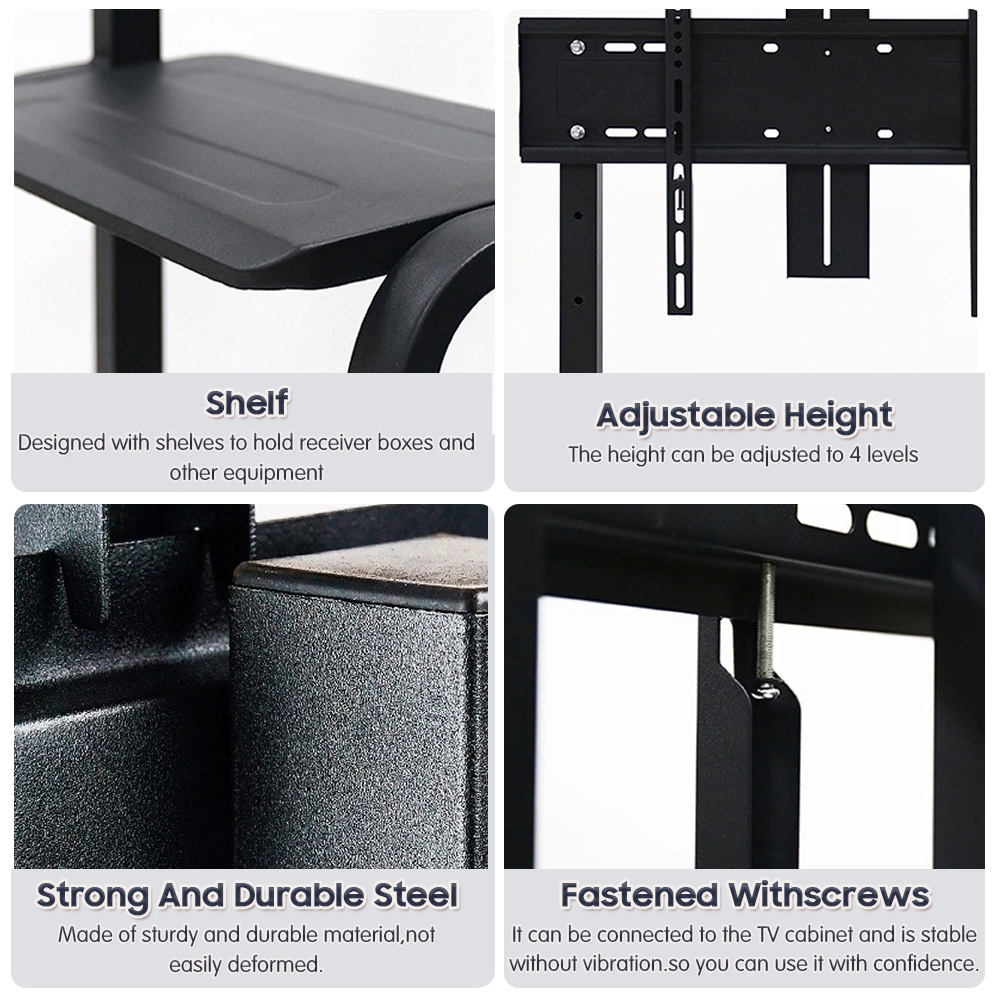 Shelf

Designed with shelves to hold receiver boxes and other equipment

Adjustable Height

The height can be adjusted to 4 levels

Strong And Durable Steel

Made of sturdy and durable material,not easily deformed.

Fastened Withscrews

It can be connected to the TV cabinet and is stable without vibration.so you can use it with confidence.