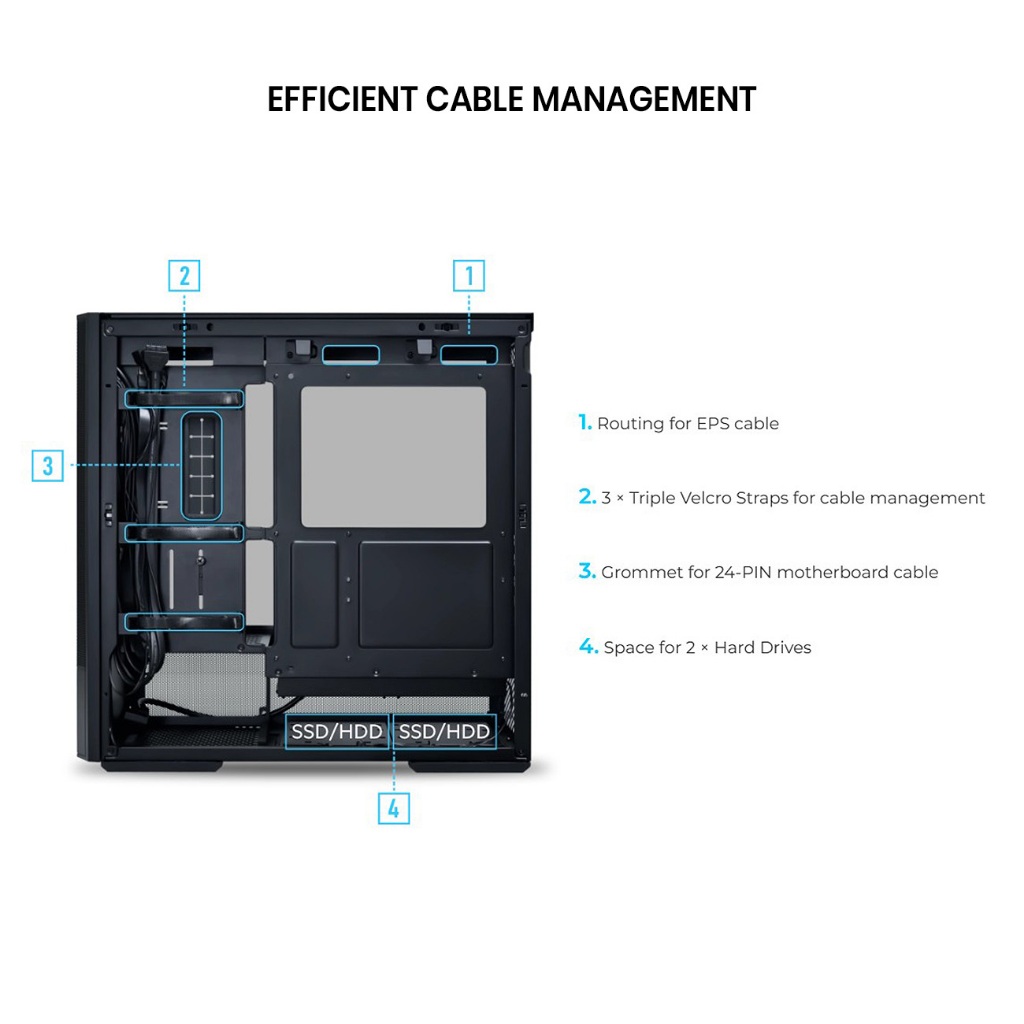 EFFICIENT CABLE MANAGEMENT

2

1

3

SSD/HDD SSD/HDD

4

1. Routing for EPS cable

2. 3 × Triple Velcro Straps for cable management

3. Grommet for 24-PIN motherboard cable

4. Space for 2 × Hard Drives