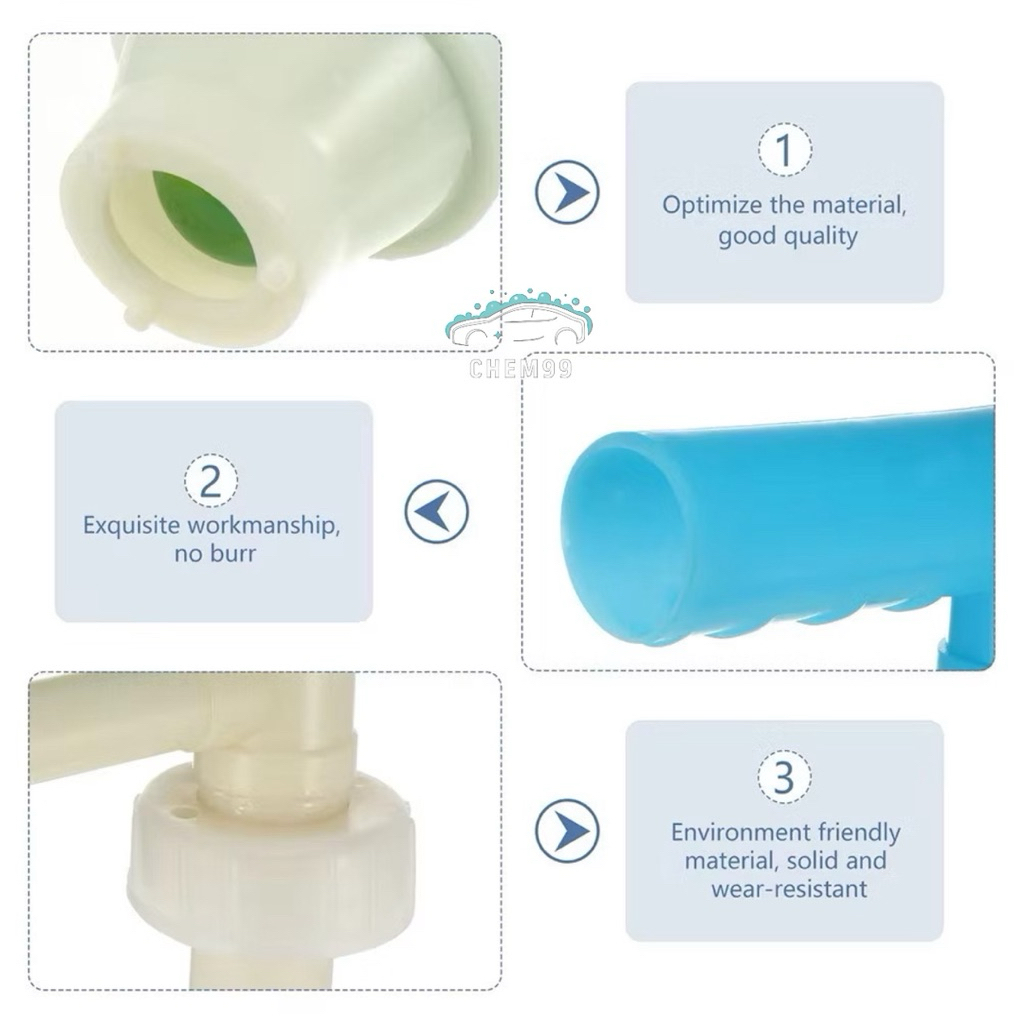 1
Optimize the material, good quality

CHEM99

2
Exquisite workmanship, no burr

3
Environment friendly material, solid and wear-resistant