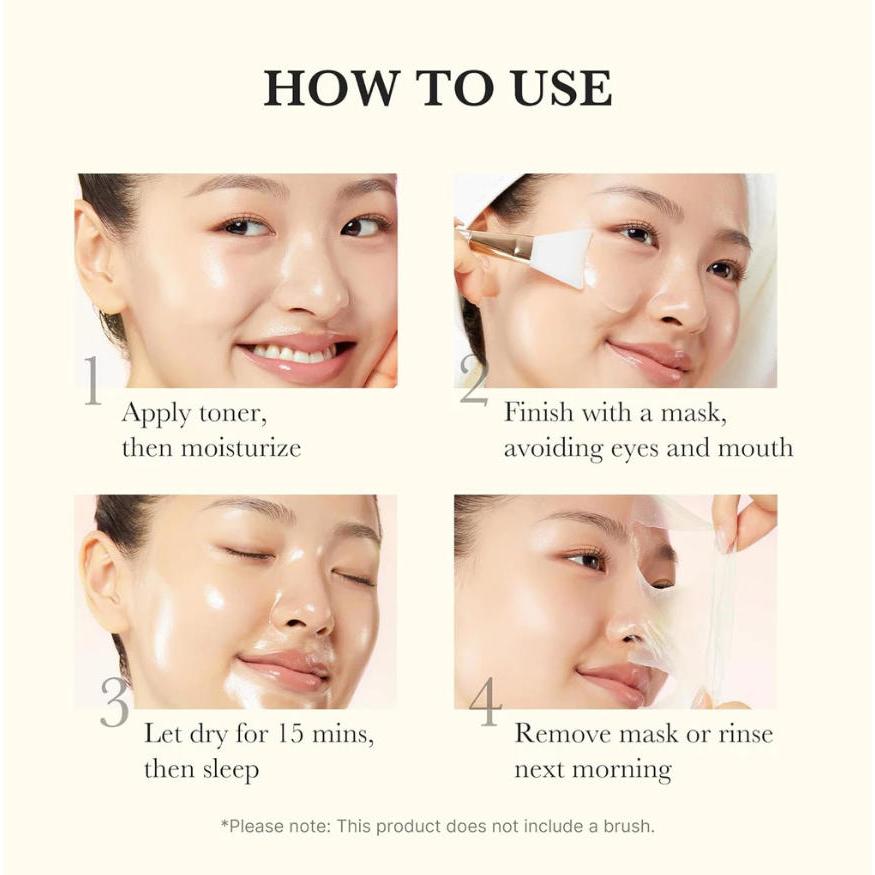 HOW TO USE

1
Apply toner, then moisturize

2
Finish with a mask, avoiding eyes and mouth

3
Let dry for 15 mins, then sleep

4
Remove mask or rinse next morning

*Please note: This product does not include a brush.