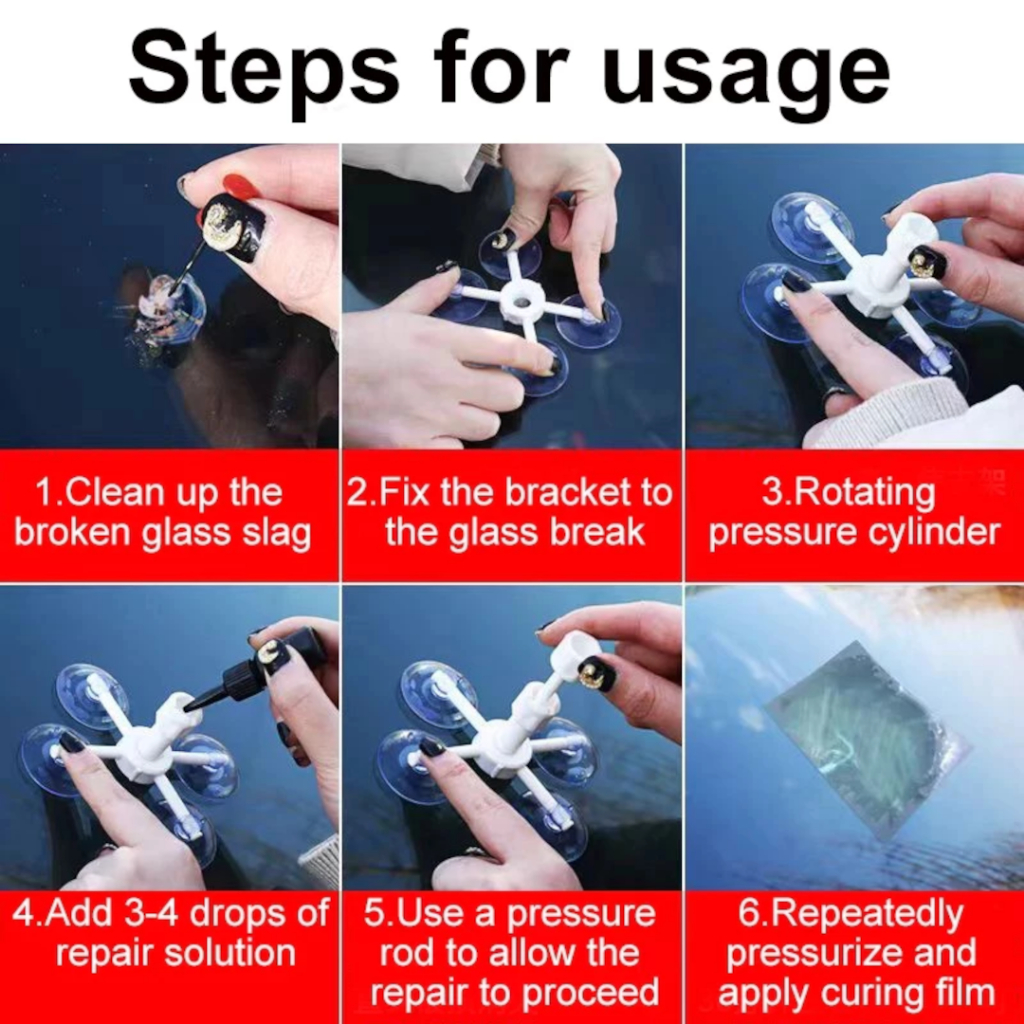 Steps for usage

1.Clean up the broken glass slag

2.Fix the bracket to the glass break

3.Rotating pressure cylinder

4.Add 3-4 drops of repair solution

5.Use a pressure rod to allow the repair to proceed

6.Repeatedly pressurize and apply curing film