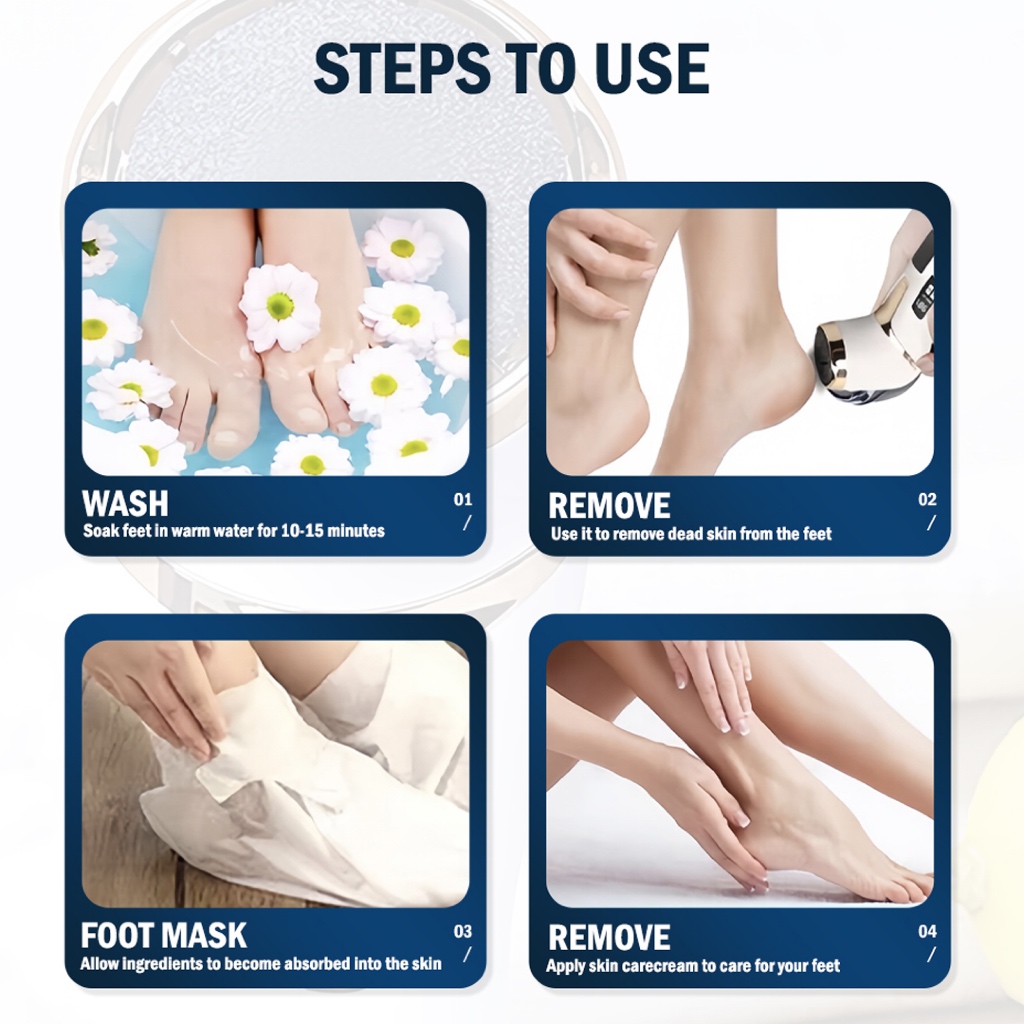 STEPS TO USE

WASH
Soak feet in warm water for 10-15 minutes
01 /

REMOVE
Use it to remove dead skin from the feet
02 /

FOOT MASK
Allow ingredients to become absorbed into the skin
03 /

REMOVE
Apply skin carecream to care for your feet
04 /