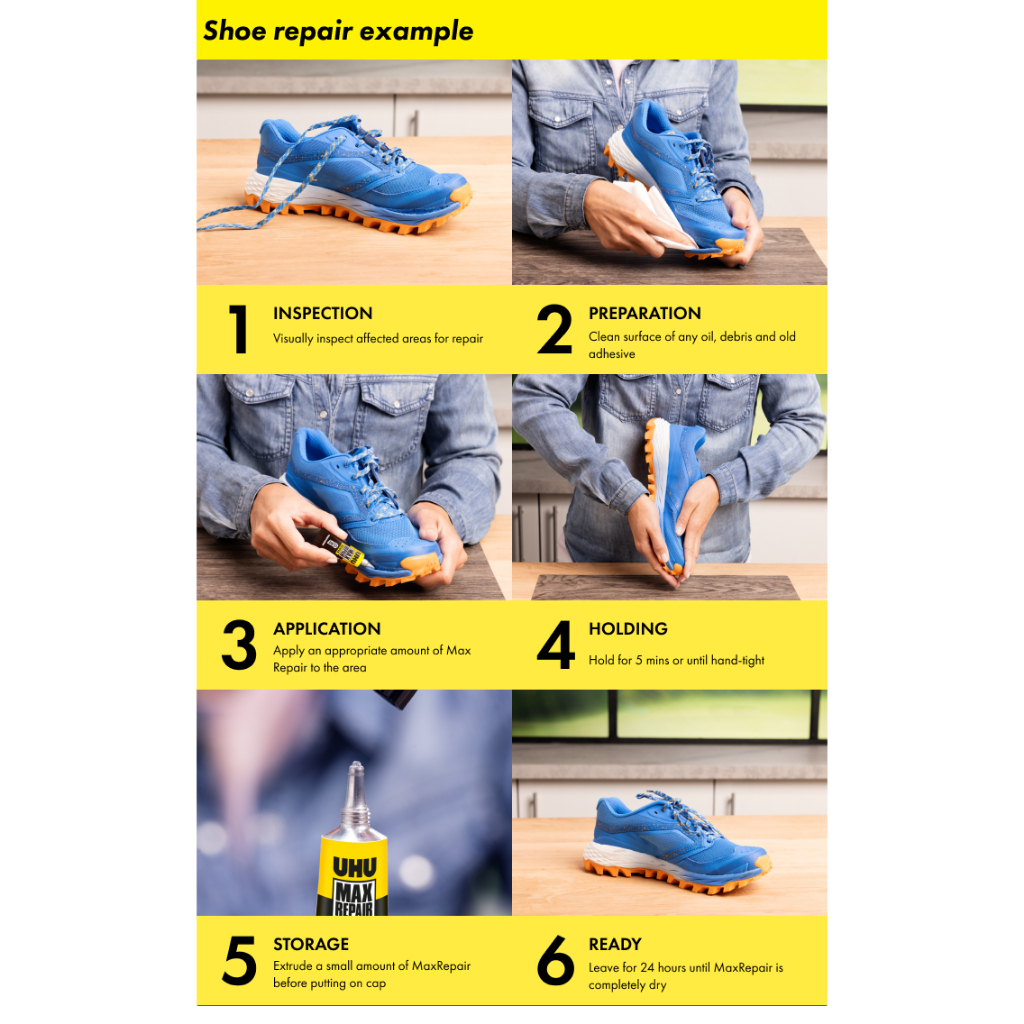 Shoe repair example

1
INSPECTION
Visually inspect affected areas for repair

2
PREPARATION
Clean surface of any oil, debris and old adhesive

3
APPLICATION
Apply an appropriate amount of Max Repair to the area

4
HOLDING
Hold for 5 mins or until hand-tight

UHU
MAX
REPAIR

5
STORAGE
Extrude a small amount of MaxRepair before putting on cap

6
READY
Leave for 24 hours until MaxRepair is completely dry