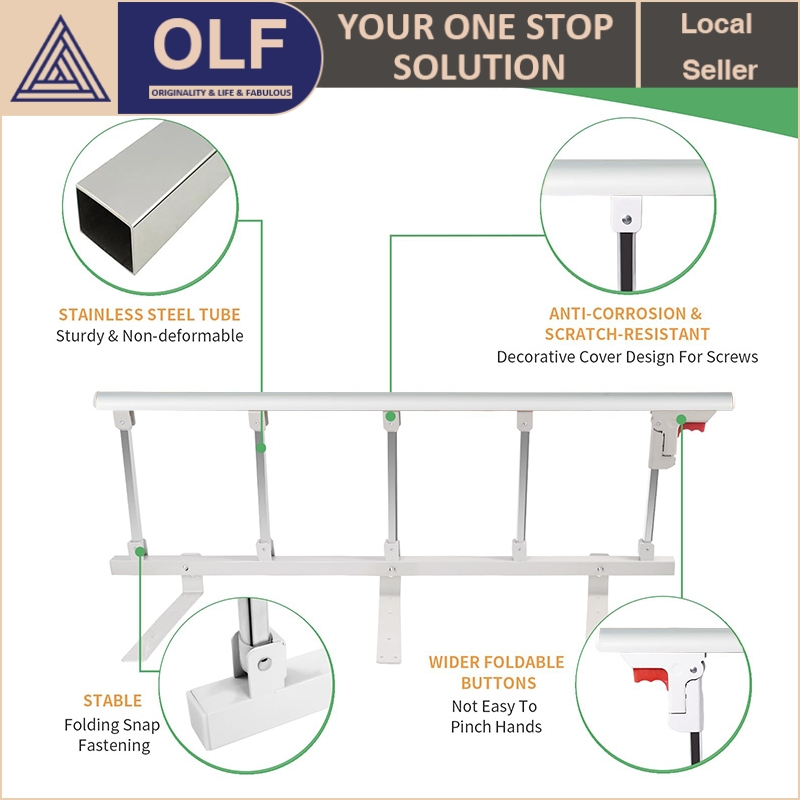 OLF
ORIGINALITY & LIFE & FABULOUS

YOUR ONE STOP SOLUTION

Local Seller

STAINLESS STEEL TUBE
Sturdy & Non-deformable

ANTI-CORROSION & SCRATCH-RESISTANT
Decorative Cover Design For Screws

STABLE
Folding Snap Fastening

WIDER FOLDABLE BUTTONS
Not Easy To Pinch Hands