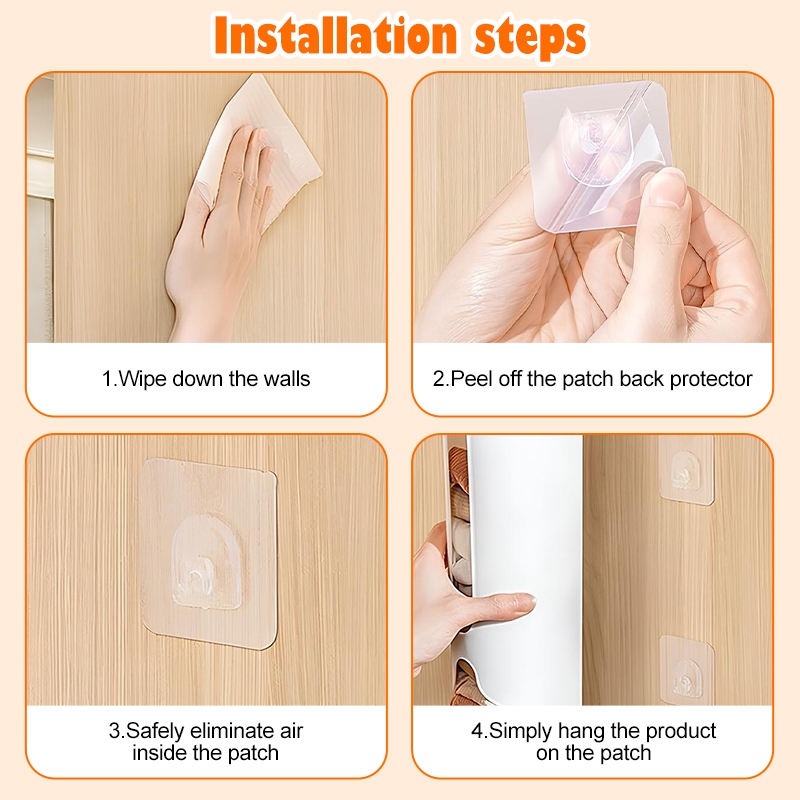 Installation steps

1.Wipe down the walls

2.Peel off the patch back protector

3.Safely eliminate air inside the patch

4.Simply hang the product on the patch