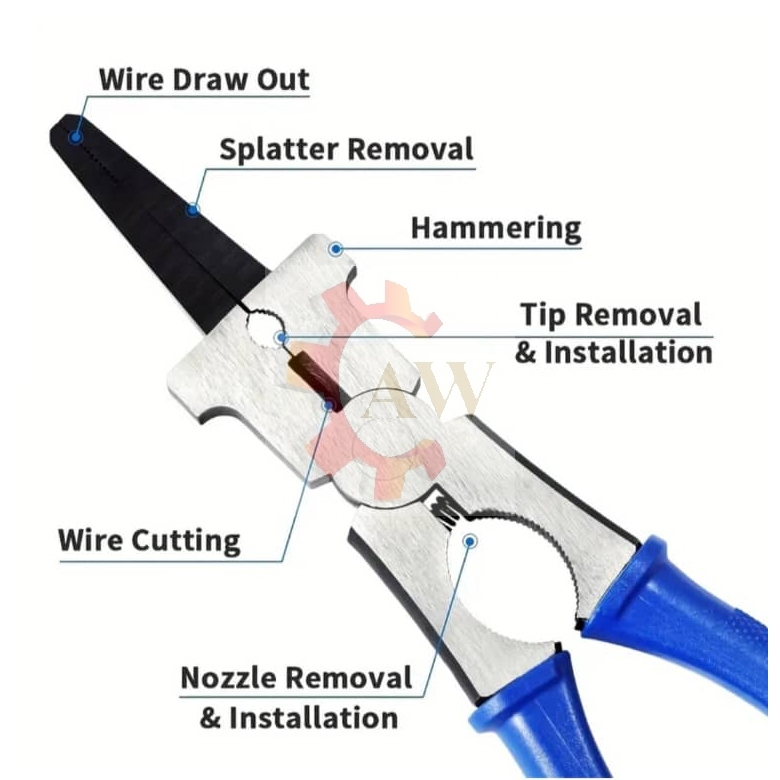 Wire Draw Out

Splatter Removal

Hammering

Tip Removal & Installation

AW

Wire Cutting

Nozzle Removal & Installation