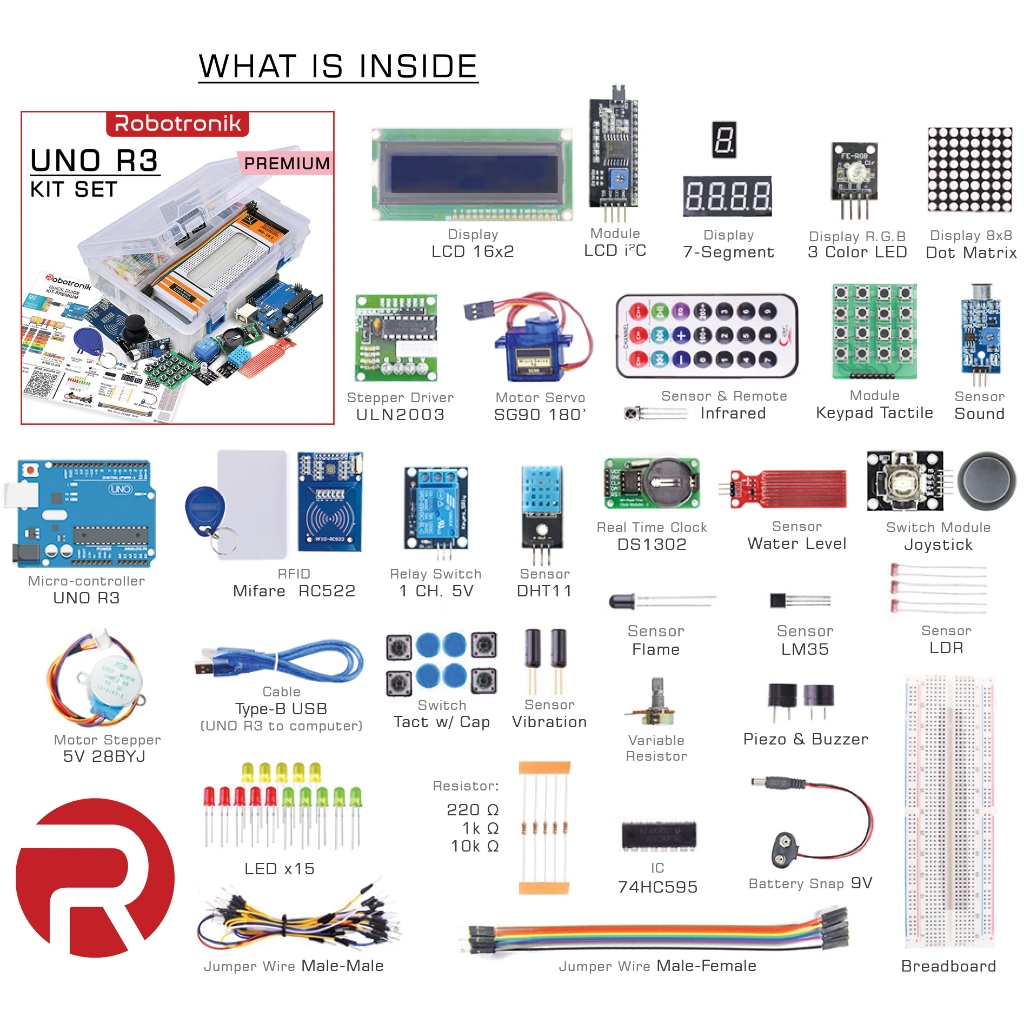 WHAT IS INSIDE

Robotronik
UNO R3
KIT SET
PREMIUM

Display
LCD 16x2

Module
LCD i²C

Display
7-Segment

Display R.G.B
3 Color LED

Display 8x8
Dot Matrix

Stepper Driver
ULN2003

Motor Servo
SG90 180'

Sensor & Remote
Infrared

Module
Keypad Tactile

Sensor
Sound

Micro-controller
UNO R3

RFID
Mifare RC522

Relay Switch
1 CH. 5V

Sensor
DHT11

Real Time Clock
DS1302

Sensor
Water Level

Switch Module
Joystick

Sensor
Flame

Sensor
LM35

Sensor
LDR

Motor Stepper
5V 28BYJ

Cable
Type-B USB
(UNO R3 to computer)

Switch
Tact w/ Cap

Sensor
Vibration

Variable
Resistor

Piezo & Buzzer

LED x15

Resistor:
220 Ω
1k Ω
10k Ω

IC
74HC595

Battery Snap 9V

Jumper Wire Male-Male

Jumper Wire Male-Female

Breadboard