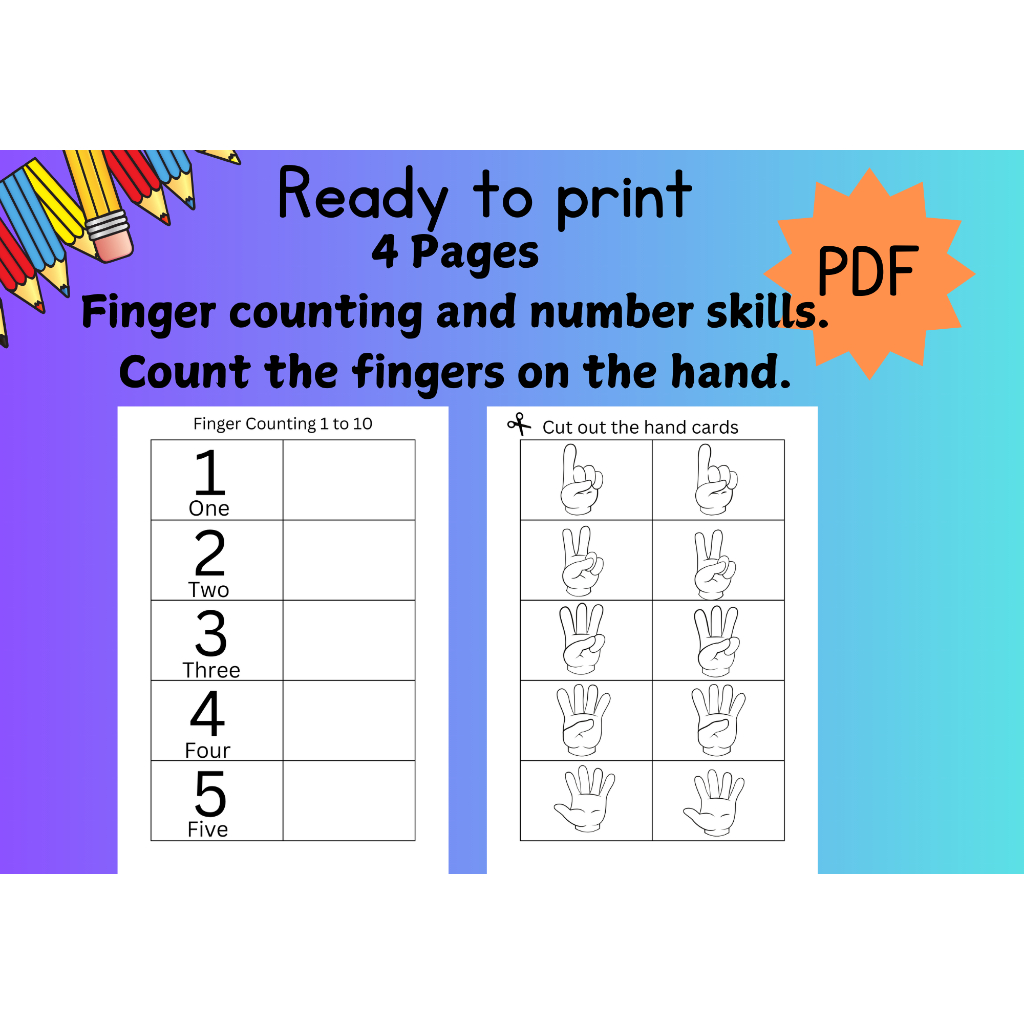 Ready to print
4 Pages
PDF
Finger counting and number skills.
Count the fingers on the hand.

Finger Counting 1 to 10

| | |
|---|---|
| 1 One | |
| 2 Two | |
| 3 Three | |
| 4 Four | |
| 5 Five | |

Cut out the hand cards