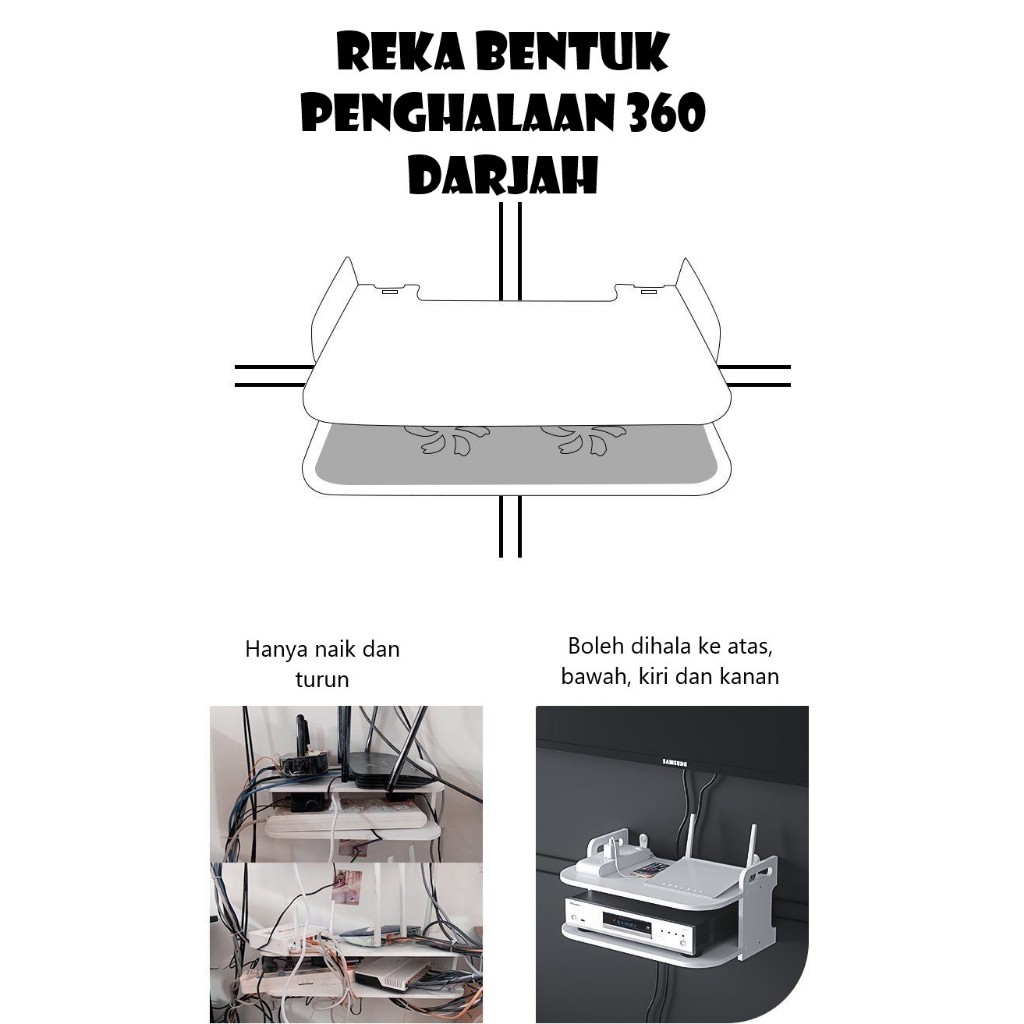 REKA BENTUK PENGHALAAN 360 DARJAH

Hanya naik dan turun

Boleh dihala ke atas, bawah, kiri dan kanan

SAMSUNG