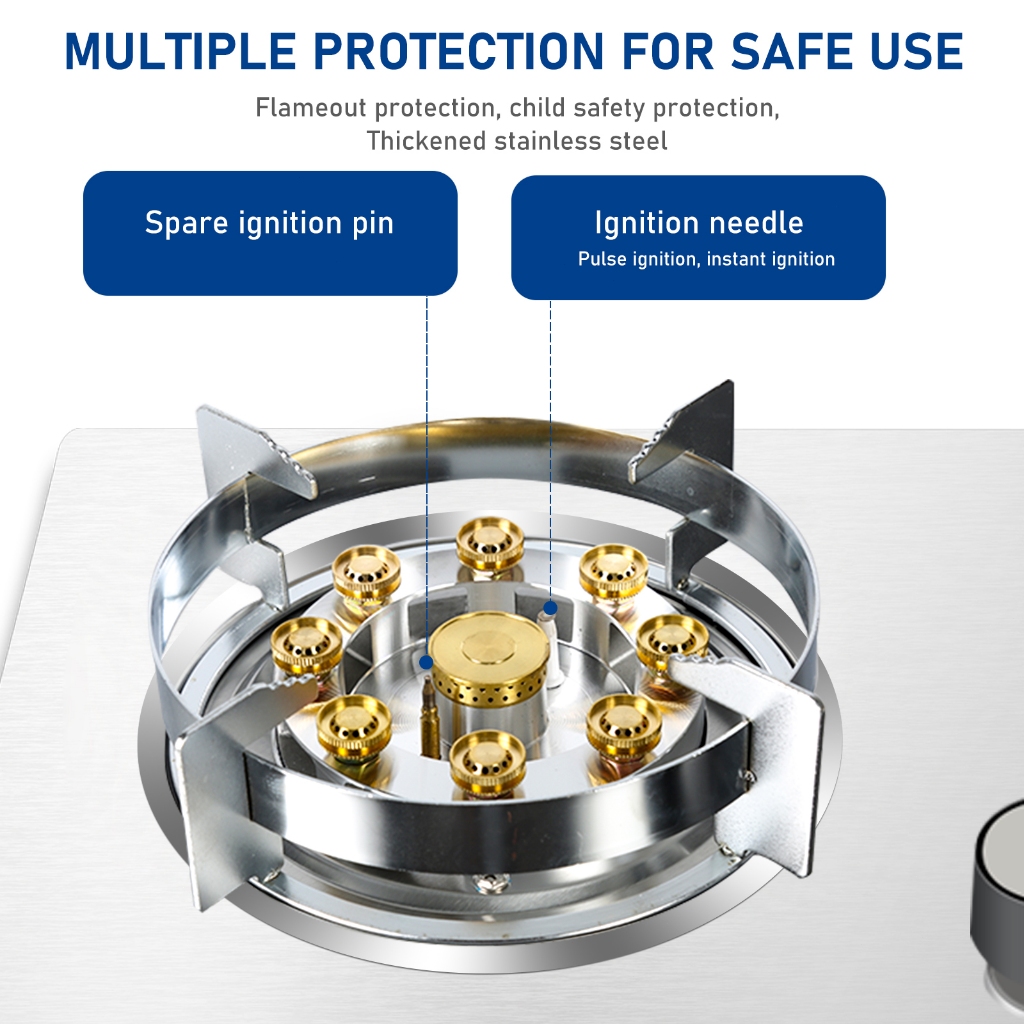 MULTIPLE PROTECTION FOR SAFE USE

Flameout protection, child safety protection, Thickened stainless steel

Spare ignition pin

Ignition needle
Pulse ignition, instant ignition