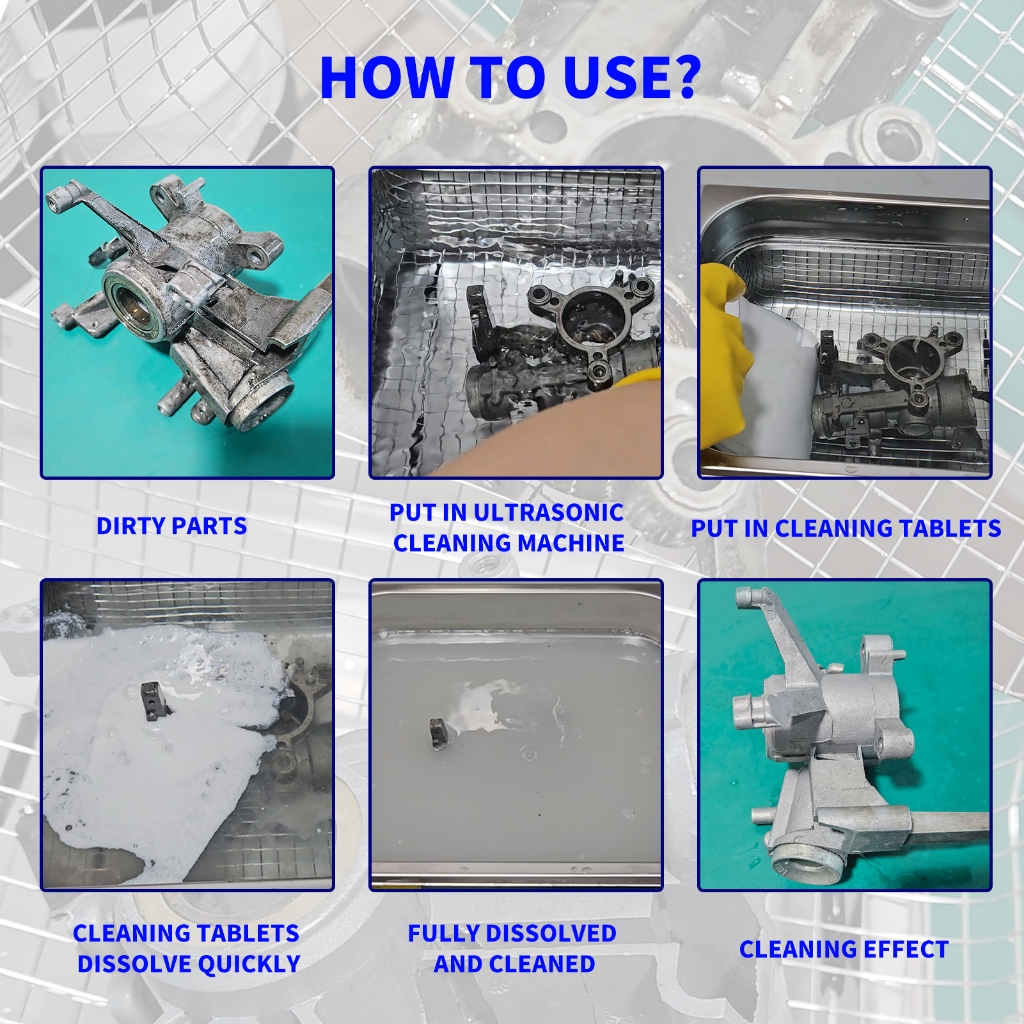 HOW TO USE?

DIRTY PARTS

PUT IN ULTRASONIC CLEANING MACHINE

PUT IN CLEANING TABLETS

CLEANING TABLETS DISSOLVE QUICKLY

FULLY DISSOLVED AND CLEANED

CLEANING EFFECT