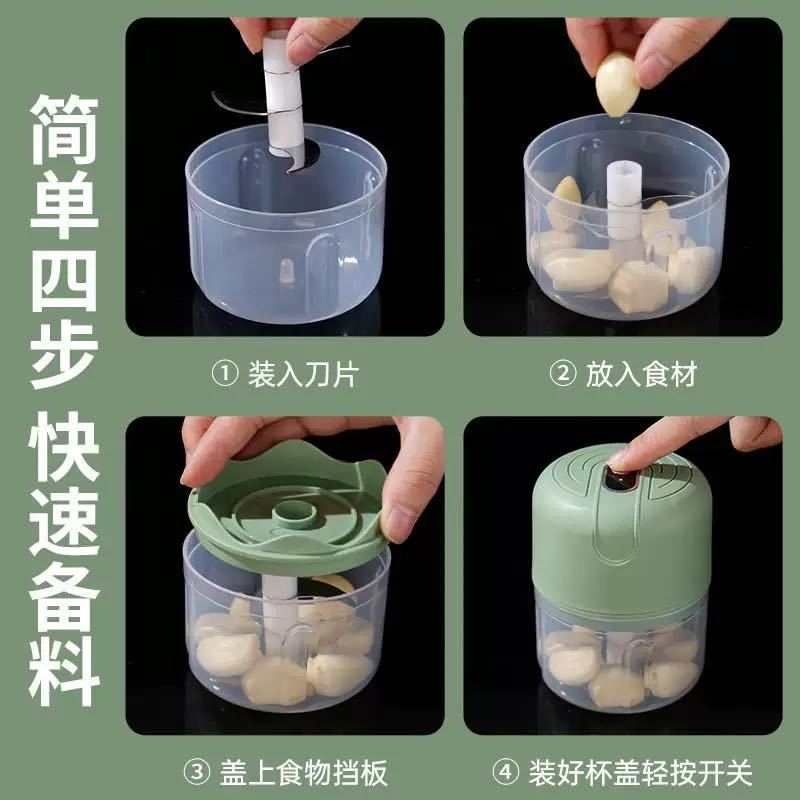 简单四步 快速备料

① 装入刀片

② 放入食材

③ 盖上食物挡板

④ 装好杯盖轻按开关