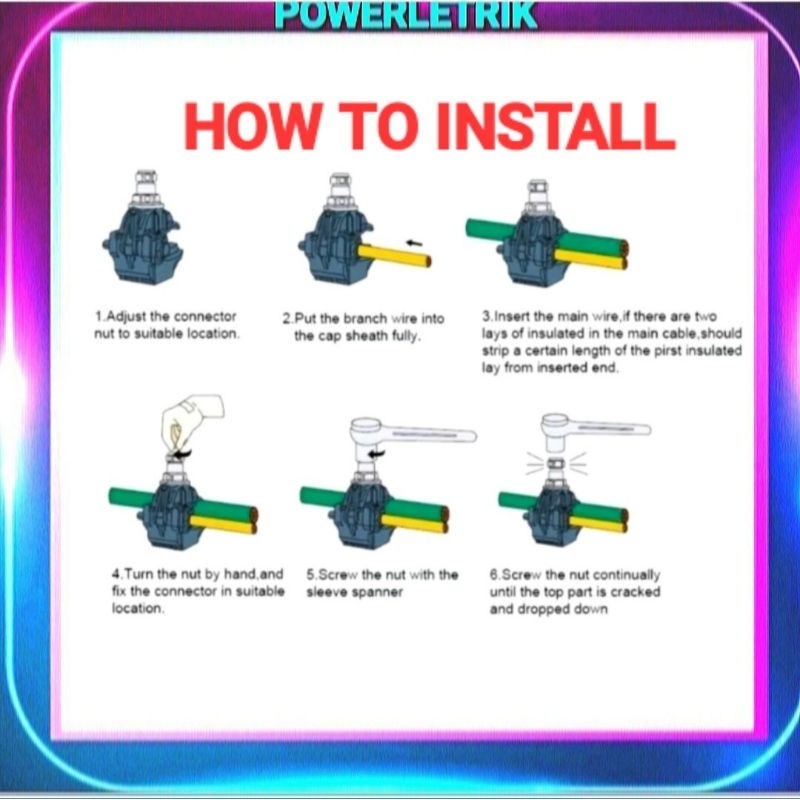 POWERLETRIK

HOW TO INSTALL

1.Adjust the connector nut to suitable location.

2.Put the branch wire into the cap sheath fully.

3.Insert the main wire,if there are two lays of insulated in the main cable,should strip a certain length of the pirst insulated lay from inserted end.

4.Turn the nut by hand,and fix the connector in suitable location.

5.Screw the nut with the sleeve spanner

6.Screw the nut continually until the top part is cracked and dropped down