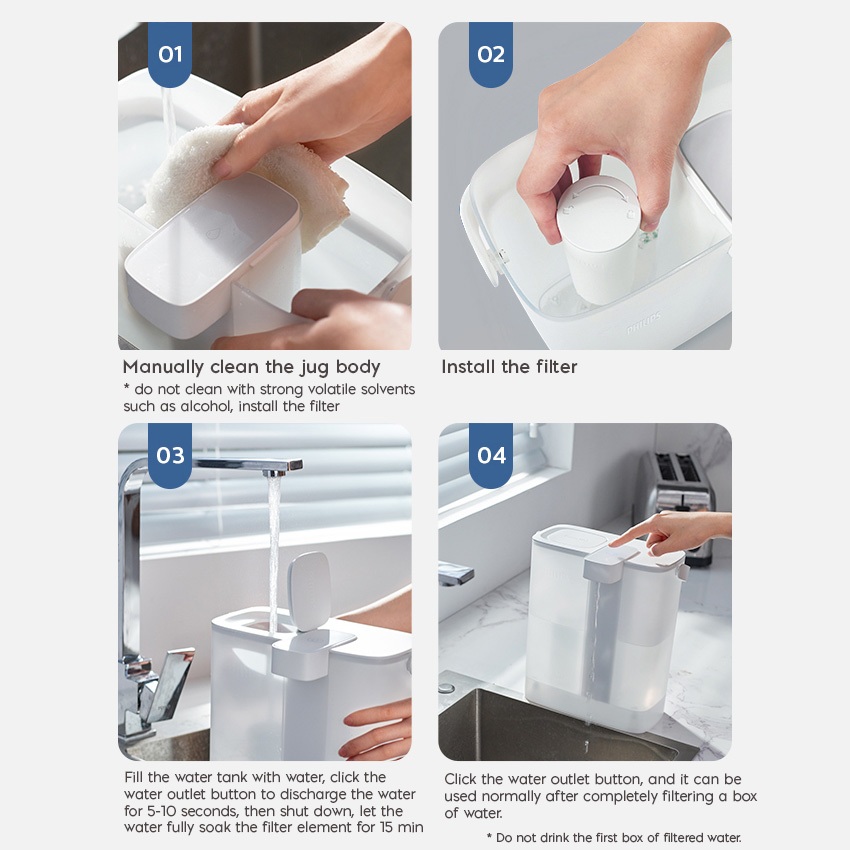 01

Manually clean the jug body
* do not clean with strong volatile solvents such as alcohol, install the filter

02

PHILIPS

Install the filter

03

Fill the water tank with water, click the water outlet button to discharge the water for 5-10 seconds, then shut down, let the water fully soak the filter element for 15 min

04

Click the water outlet button, and it can be used normally after completely filtering a box of water.

* Do not drink the first box of filtered water.