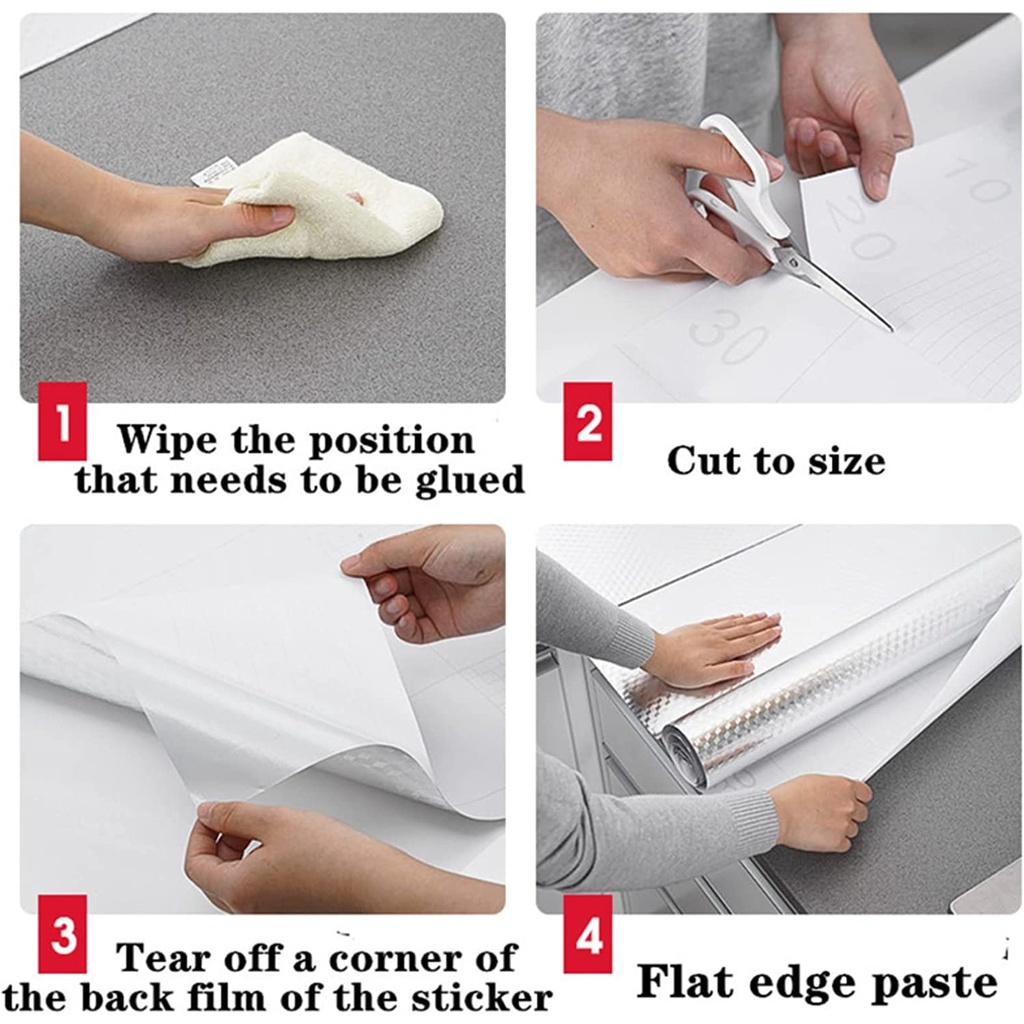 10
20
30

1 Wipe the position that needs to be glued

2 Cut to size

3 Tear off a corner of the back film of the sticker

4 Flat edge paste