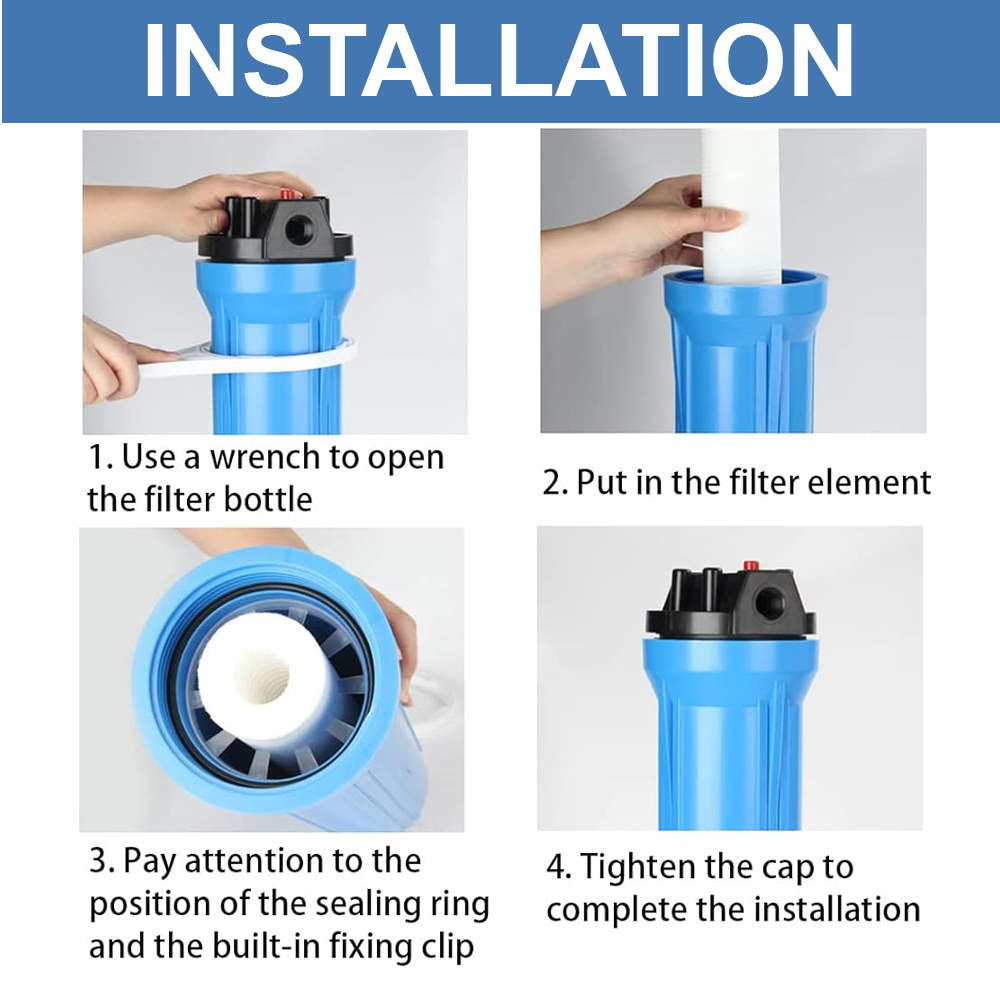 INSTALLATION

1. Use a wrench to open the filter bottle

2. Put in the filter element

3. Pay attention to the position of the sealing ring and the built-in fixing clip

4. Tighten the cap to complete the installation