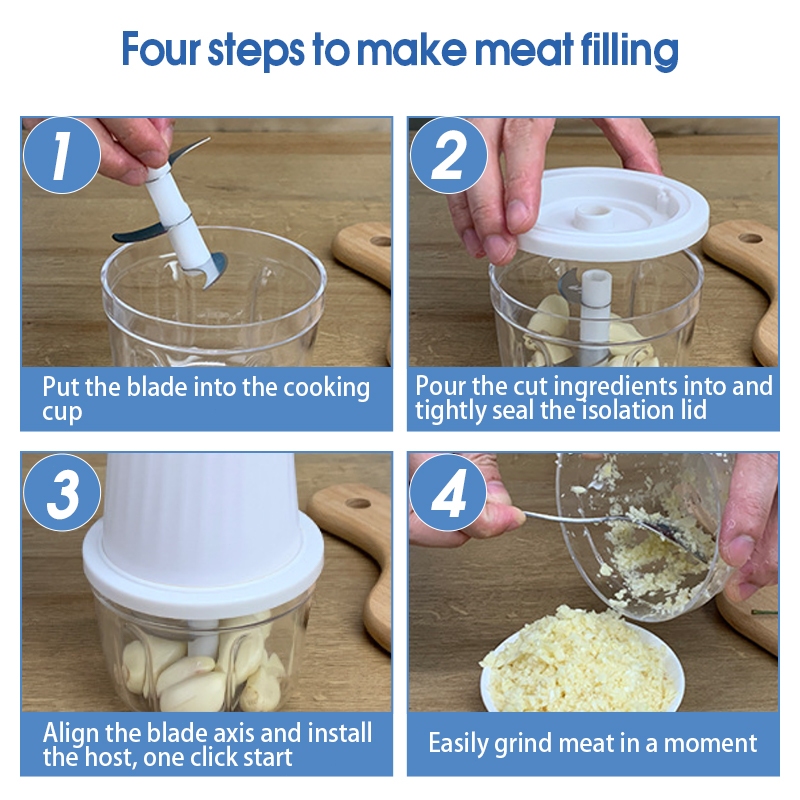 Four steps to make meat filling

1

Put the blade into the cooking cup

2

Pour the cut ingredients into and tightly seal the isolation lid

3

Align the blade axis and install the host, one click start

4

Easily grind meat in a moment