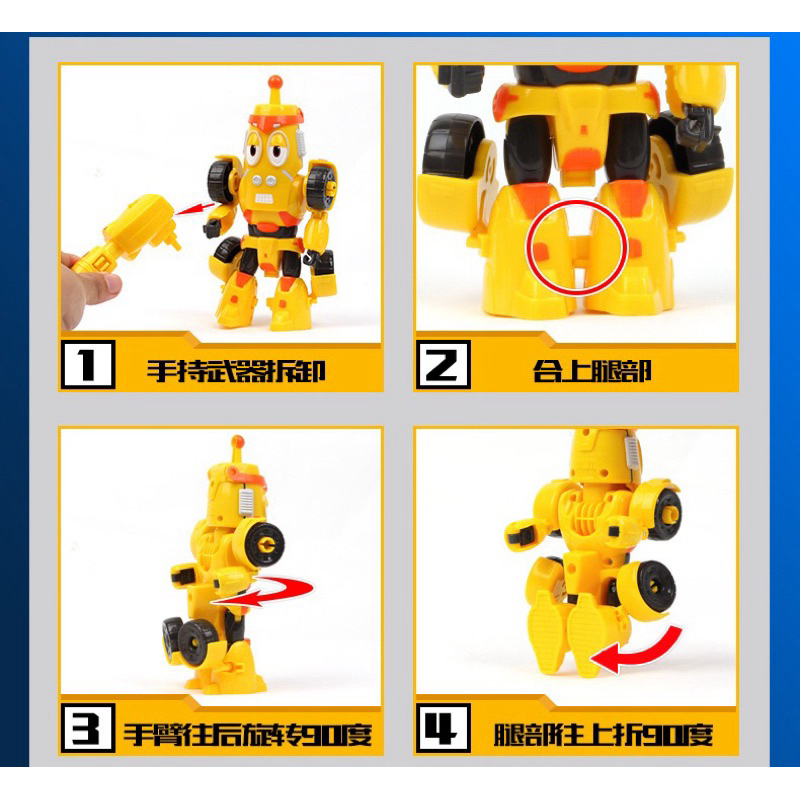 1 手持武器拆卸

2 合上腿部

3 手臂往后旋转90度

4 腿部往上折90度