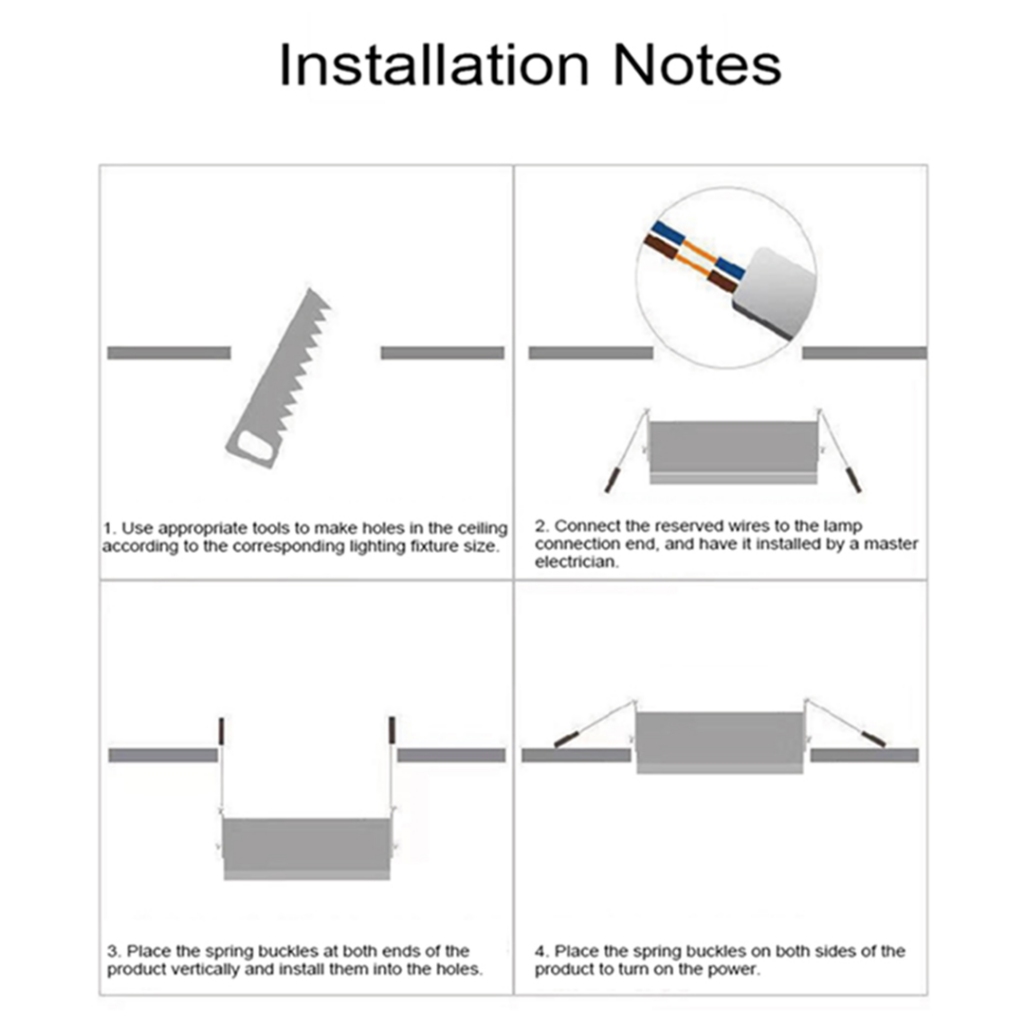 Installation Notes

1. Use appropriate tools to make holes in the ceiling according to the corresponding lighting fixture size.

2. Connect the reserved wires to the lamp connection end, and have it installed by a master electrician.

3. Place the spring buckles at both ends of the product vertically and install them into the holes.

4. Place the spring buckles on both sides of the product to turn on the power.