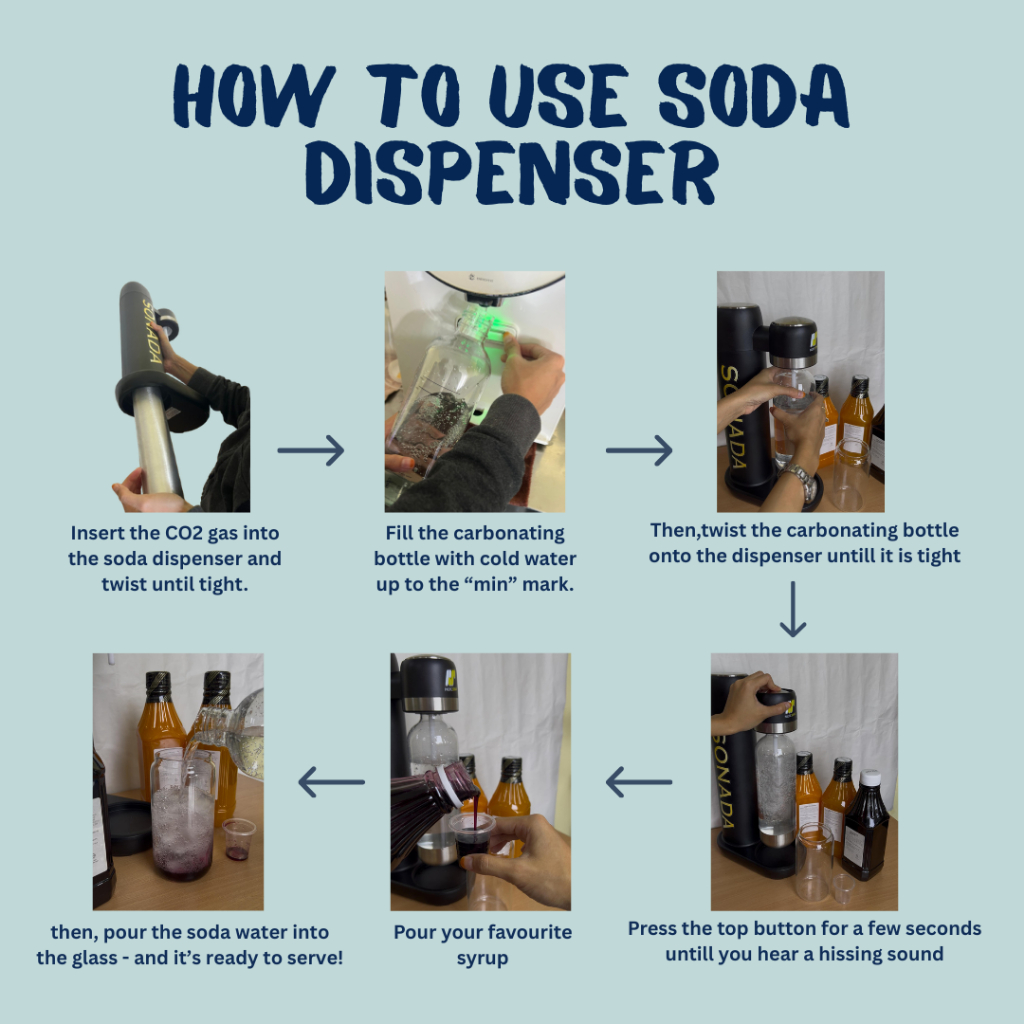 HOW TO USE SODA DISPENSER

SONADA

Insert the CO2 gas into the soda dispenser and twist until tight.

Fill the carbonating bottle with cold water up to the “min” mark.

SONADA

Then,twist the carbonating bottle onto the dispenser untill it is tight

SONADA

Press the top button for a few seconds untill you hear a hissing sound

Pour your favourite syrup

then, pour the soda water into the glass - and it’s ready to serve!