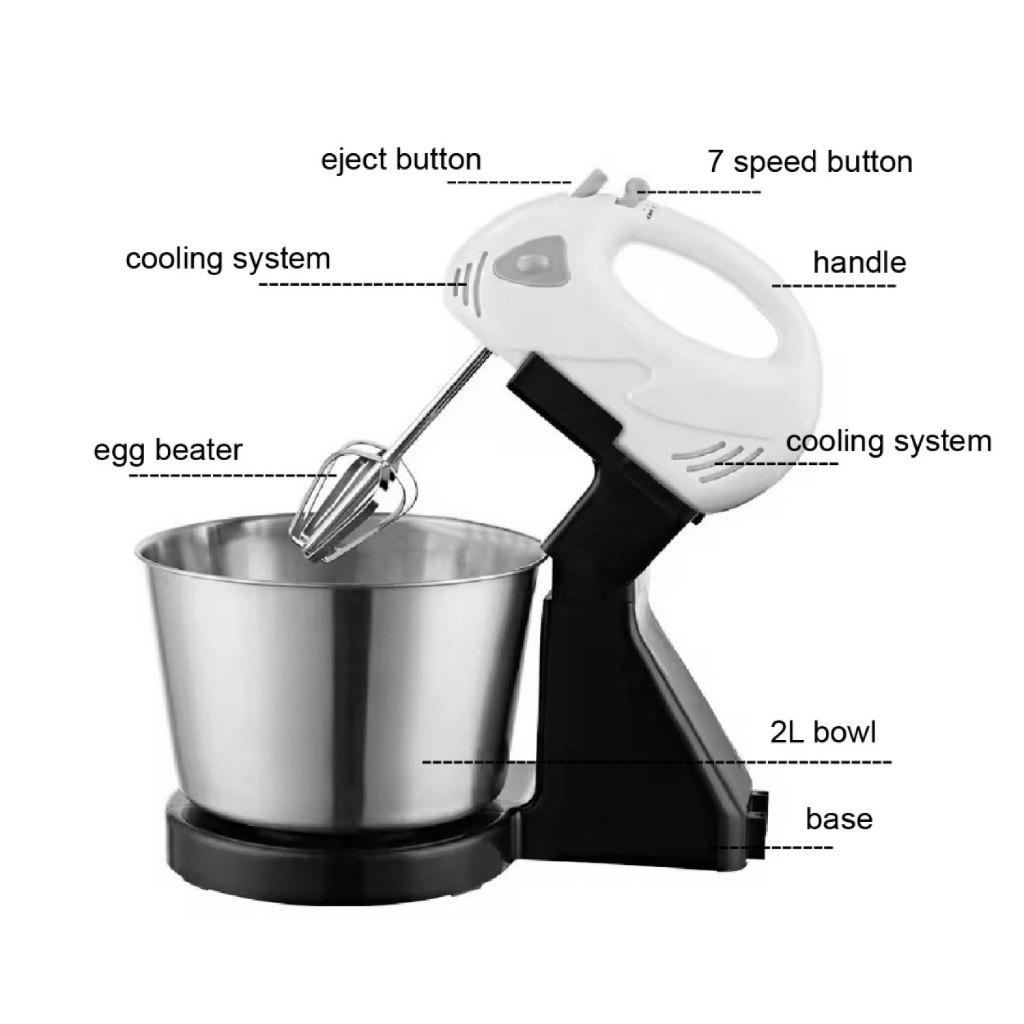 eject button
7 speed button
cooling system
handle
egg beater
cooling system
2L bowl
base