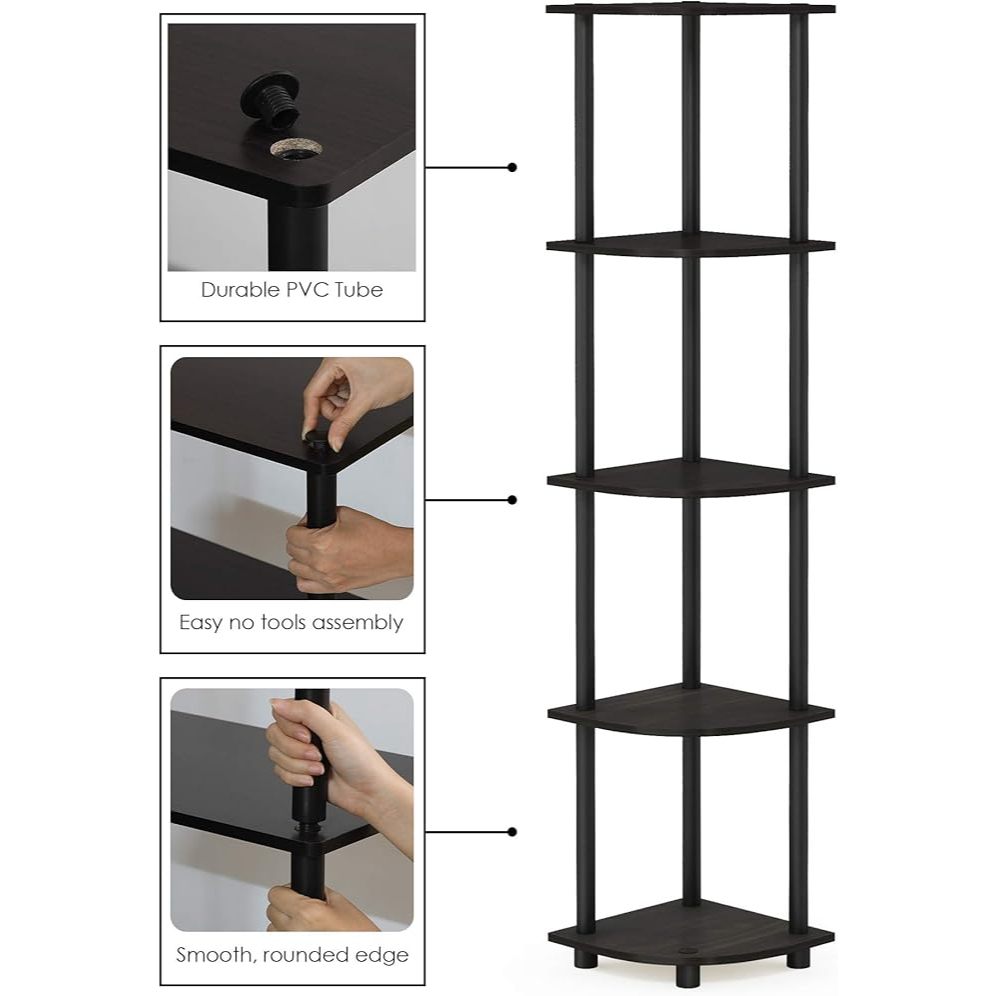 Durable PVC Tube

Easy no tools assembly

Smooth, rounded edge