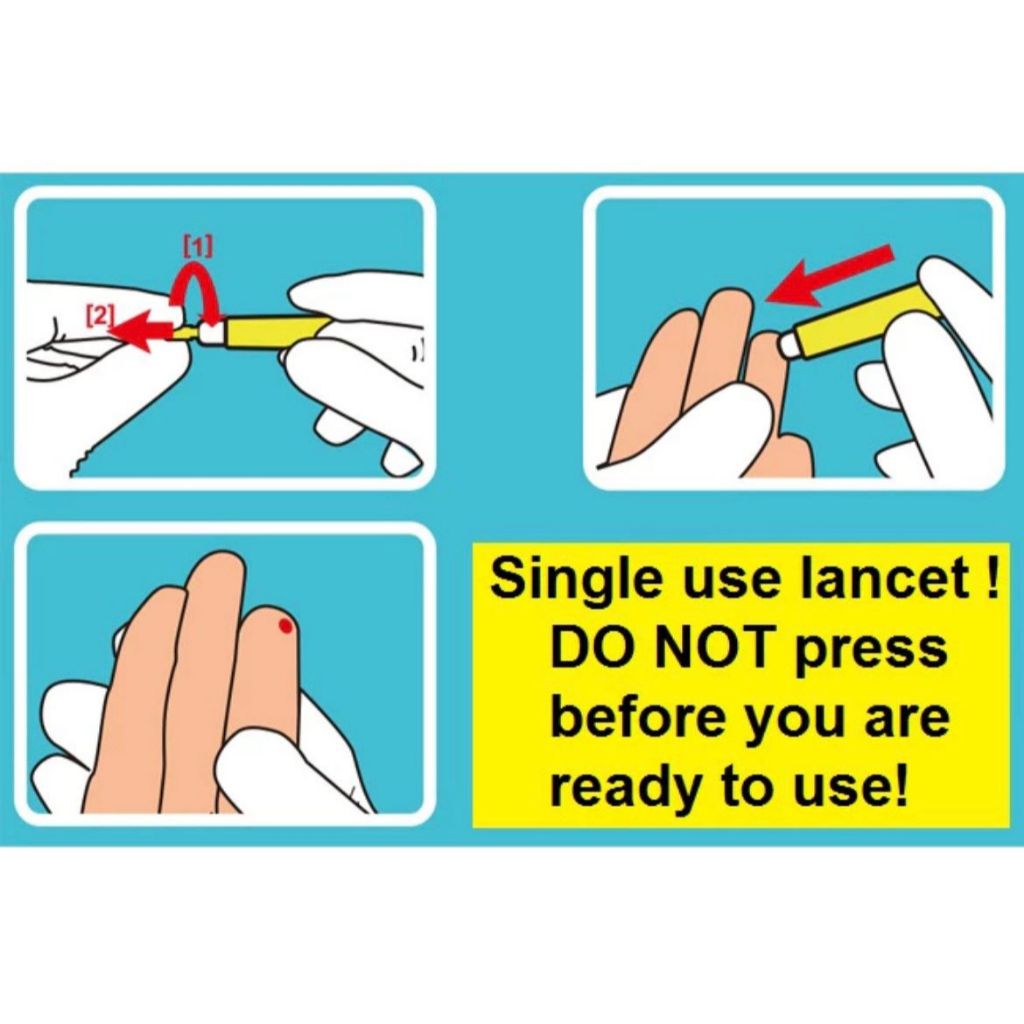 [1]
[2]

Single use lancet !
DO NOT press
before you are
ready to use!