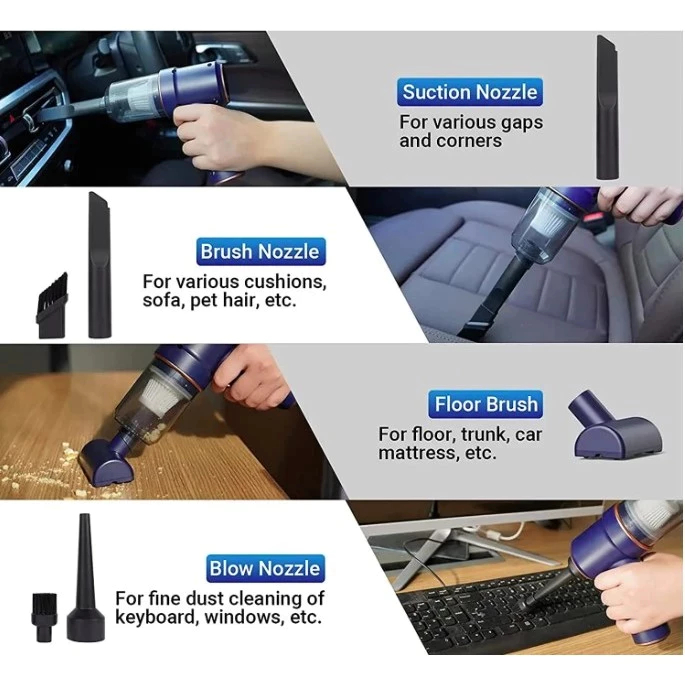 Suction Nozzle
For various gaps and corners

Brush Nozzle
For various cushions, sofa, pet hair, etc.

Floor Brush
For floor, trunk, car mattress, etc.

Blow Nozzle
For fine dust cleaning of keyboard, windows, etc.