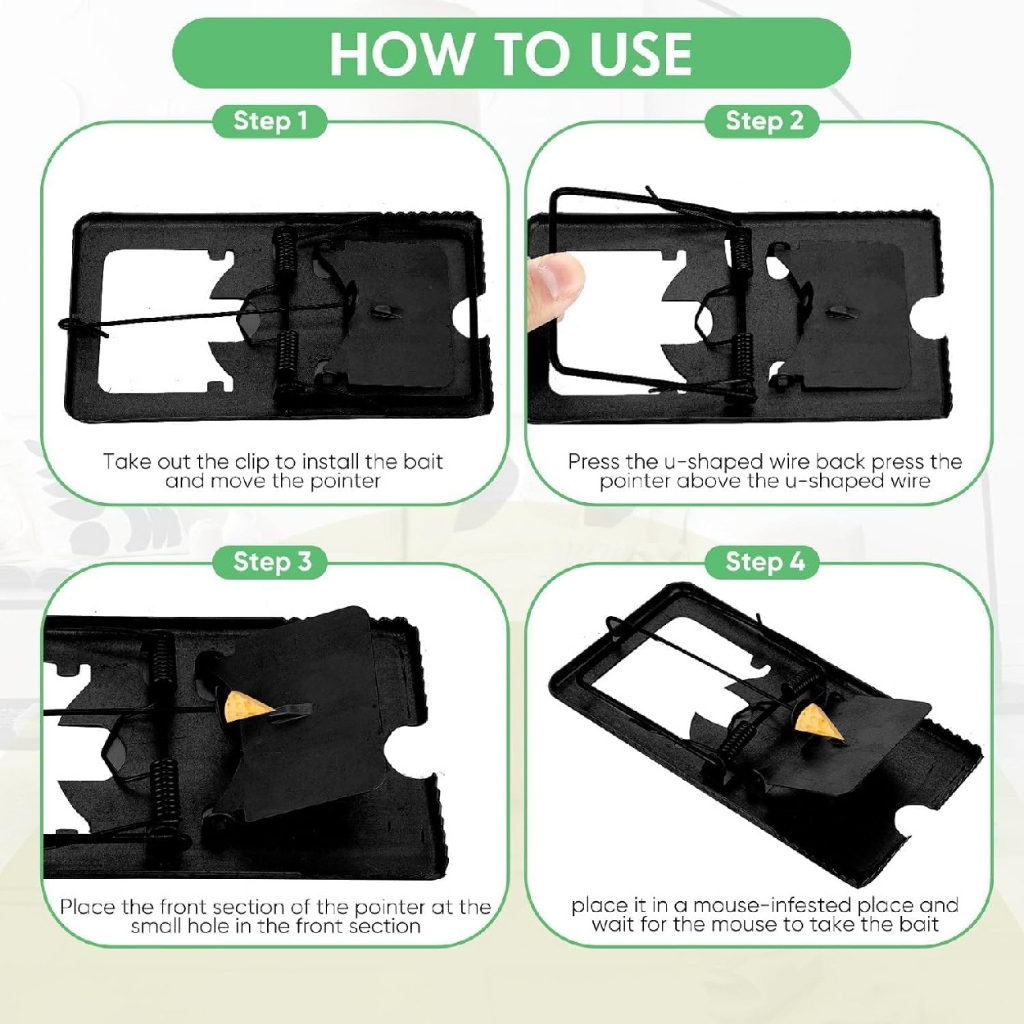 HOW TO USE

Step 1

Take out the clip to install the bait and move the pointer

Step 2

Press the u-shaped wire back press the pointer above the u-shaped wire

Step 3

Place the front section of the pointer at the small hole in the front section

Step 4

place it in a mouse-infested place and wait for the mouse to take the bait