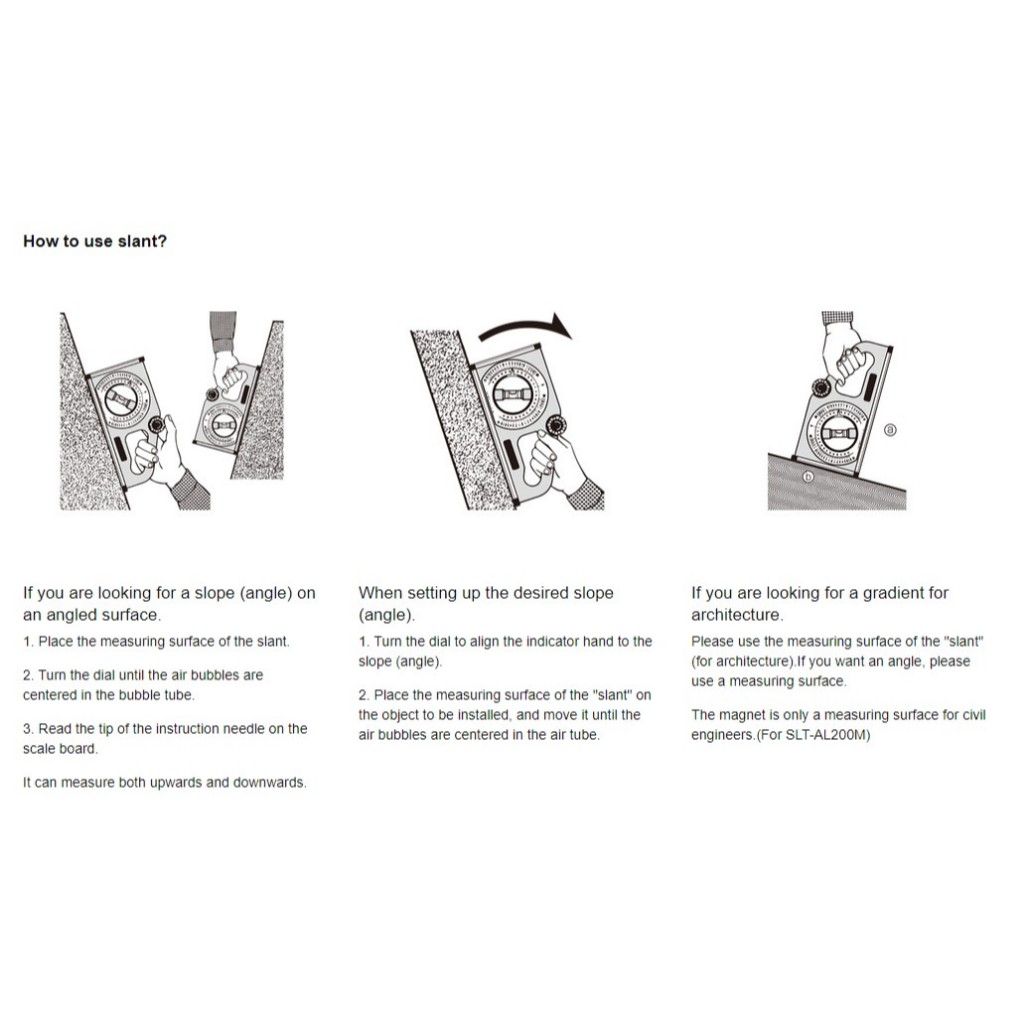 How to use slant?

ⓐ

ⓑ

If you are looking for a slope (angle) on an angled surface.

1. Place the measuring surface of the slant.

2. Turn the dial until the air bubbles are centered in the bubble tube.

3. Read the tip of the instruction needle on the scale board.

It can measure both upwards and downwards.

When setting up the desired slope (angle).

1. Turn the dial to align the indicator hand to the slope (angle).

2. Place the measuring surface of the "slant" on the object to be installed, and move it until the air bubbles are centered in the air tube.

If you are looking for a gradient for architecture.

Please use the measuring surface of the "slant" (for architecture).If you want an angle, please use a measuring surface.

The magnet is only a measuring surface for civil engineers.(For SLT-AL200M)