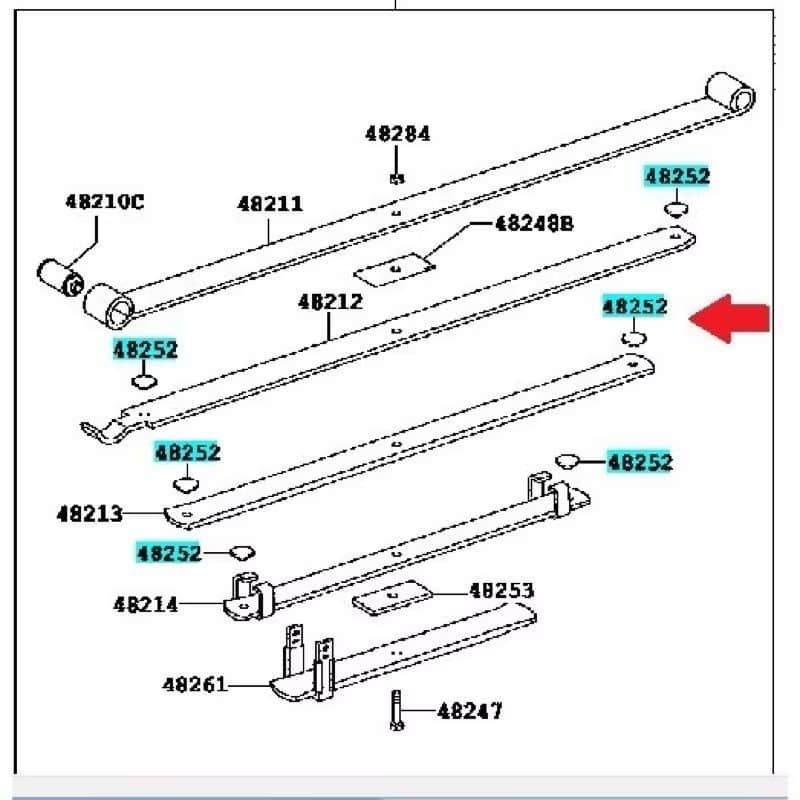 48284
48252
48210C
48211
48248B
48212
48252
48252
48252
48252
48213
48252
48214
48253
48261
48247