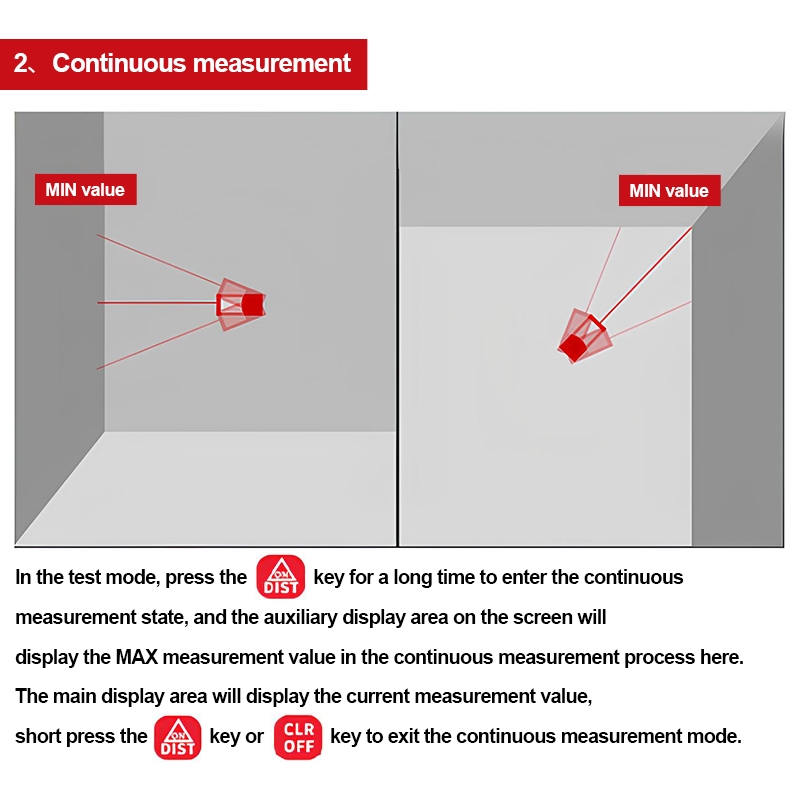 2、Continuous measurement

MIN value

MIN value

In the test mode, press the ON DIST key for a long time to enter the continuous measurement state, and the auxiliary display area on the screen will display the MAX measurement value in the continuous measurement process here. The main display area will display the current measurement value, short press the ON DIST key or CLR OFF key to exit the continuous measurement mode.