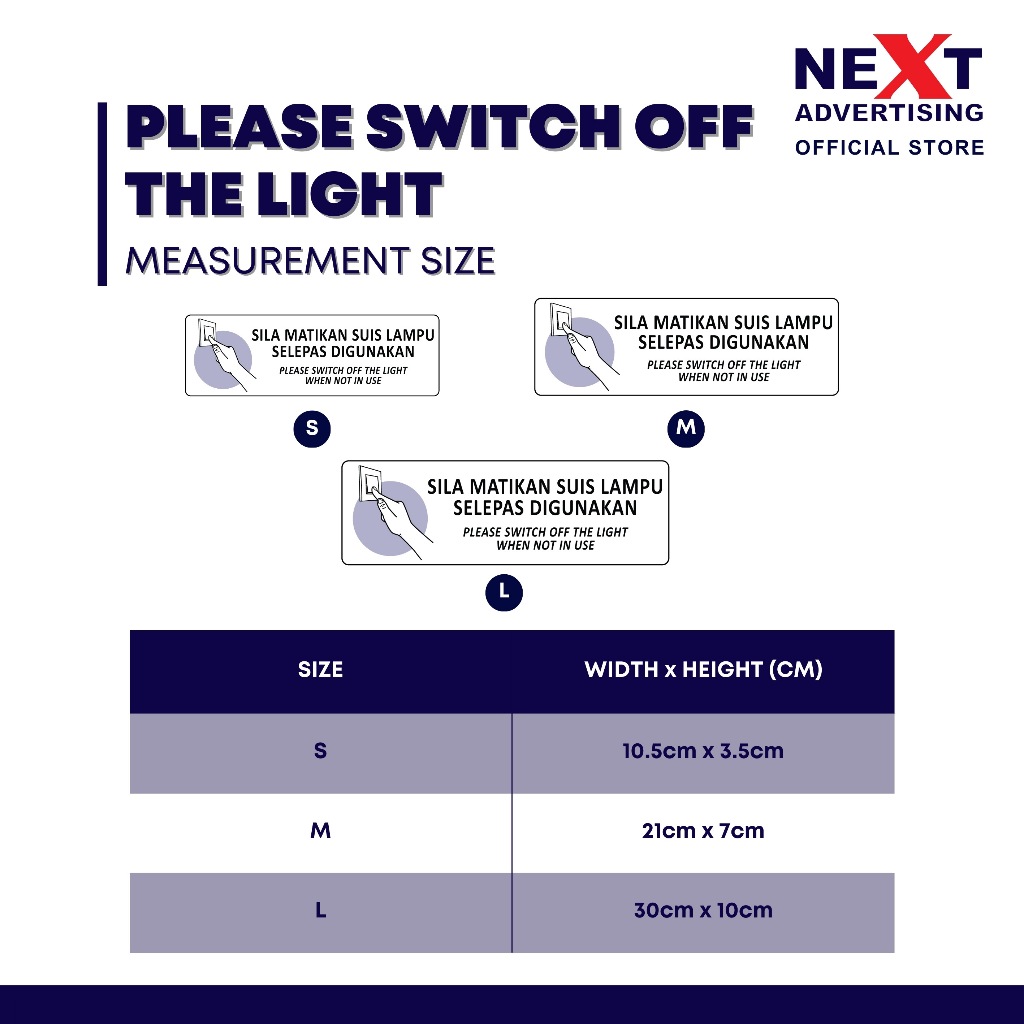 NEXT
ADVERTISING
OFFICIAL STORE

PLEASE SWITCH OFF THE LIGHT
MEASUREMENT SIZE

SILA MATIKAN SUIS LAMPU
SELEPAS DIGUNAKAN
PLEASE SWITCH OFF THE LIGHT
WHEN NOT IN USE

S

SILA MATIKAN SUIS LAMPU
SELEPAS DIGUNAKAN
PLEASE SWITCH OFF THE LIGHT
WHEN NOT IN USE

M

SILA MATIKAN SUIS LAMPU
SELEPAS DIGUNAKAN
PLEASE SWITCH OFF THE LIGHT
WHEN NOT IN USE

L

| SIZE | WIDTH x HEIGHT (CM) |
|---|---|
| S | 10.5cm x 3.5cm |
| M | 21cm x 7cm |
| L | 30cm x 10cm |