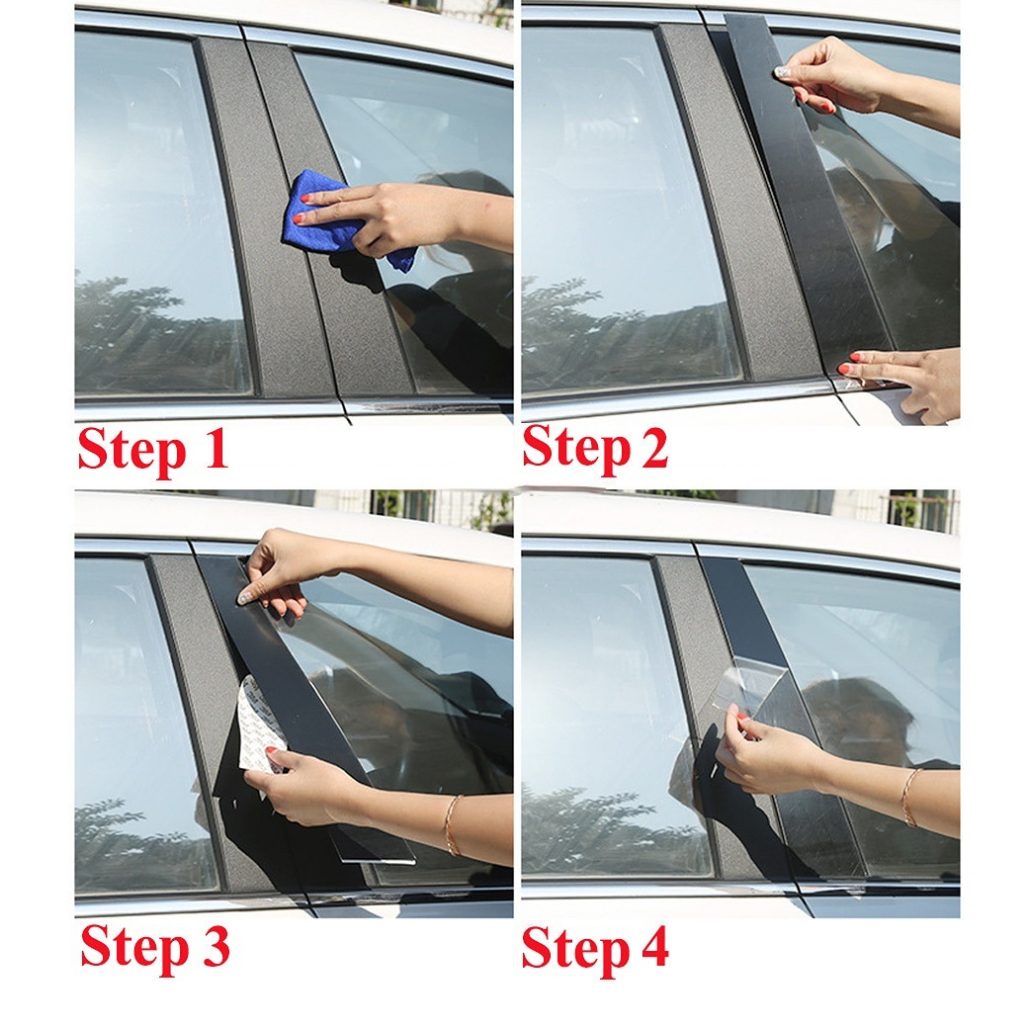 Step 1

Step 2

Step 3

Step 4