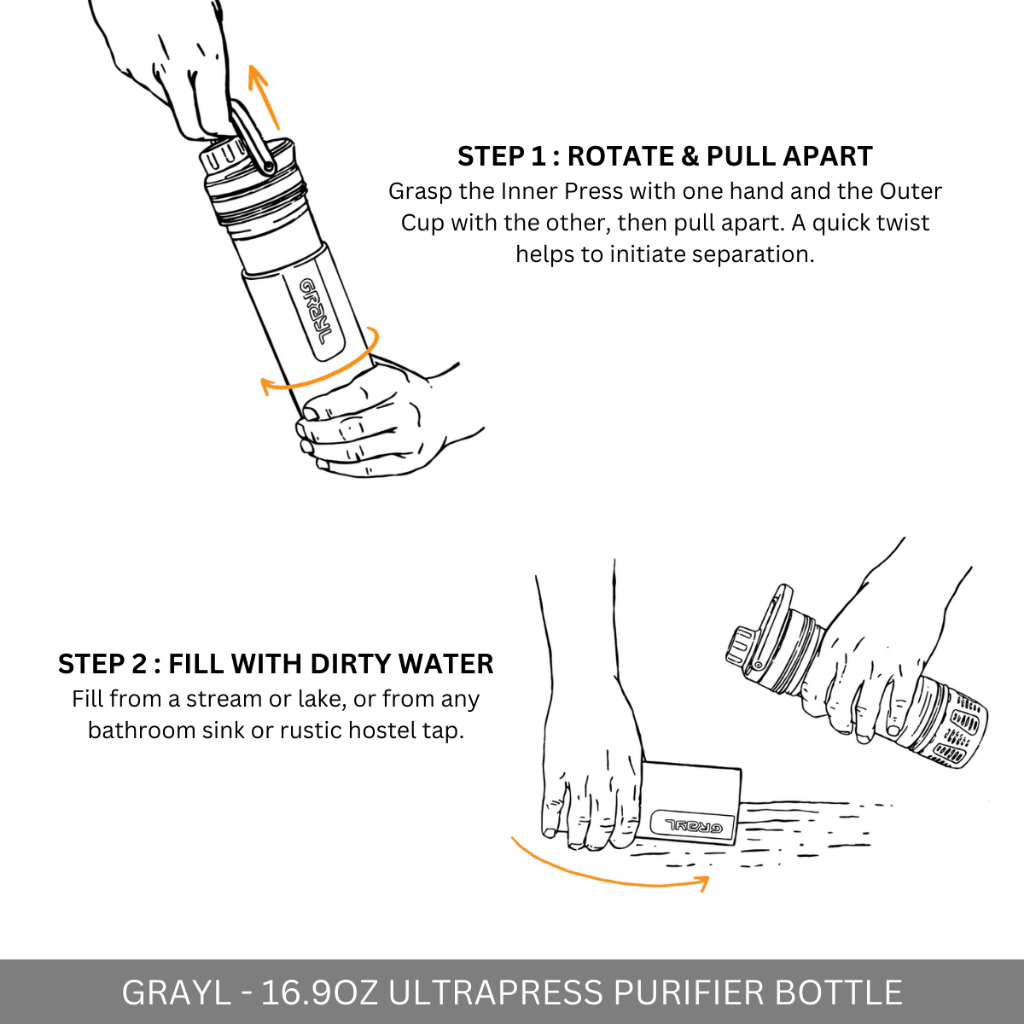 GRAYL

STEP 1 : ROTATE & PULL APART
Grasp the Inner Press with one hand and the Outer Cup with the other, then pull apart. A quick twist helps to initiate separation.

STEP 2 : FILL WITH DIRTY WATER
Fill from a stream or lake, or from any bathroom sink or rustic hostel tap.

GRAYL

GRAYL - 16.9OZ ULTRAPRESS PURIFIER BOTTLE