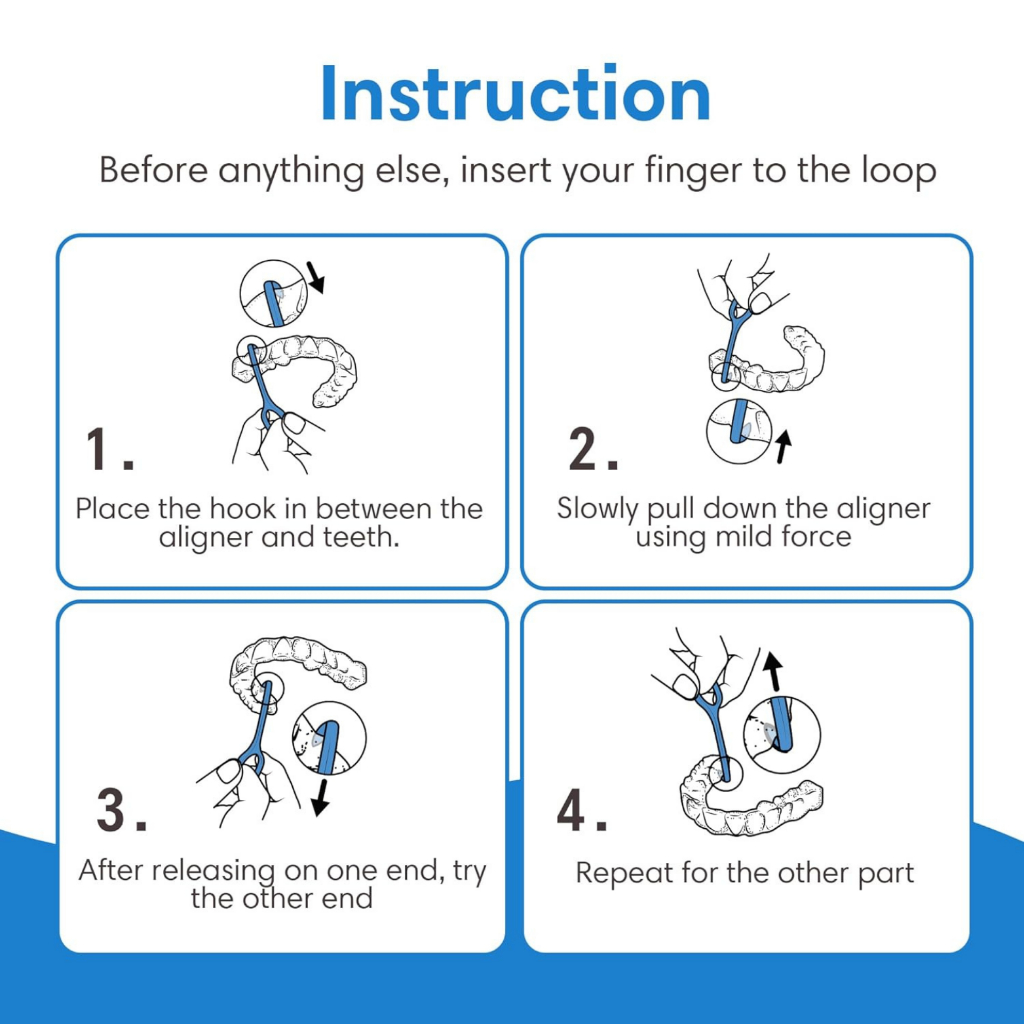 Instruction

Before anything else, insert your finger to the loop

1.

Place the hook in between the aligner and teeth.

2.

Slowly pull down the aligner using mild force

3.

After releasing on one end, try the other end

4.

Repeat for the other part