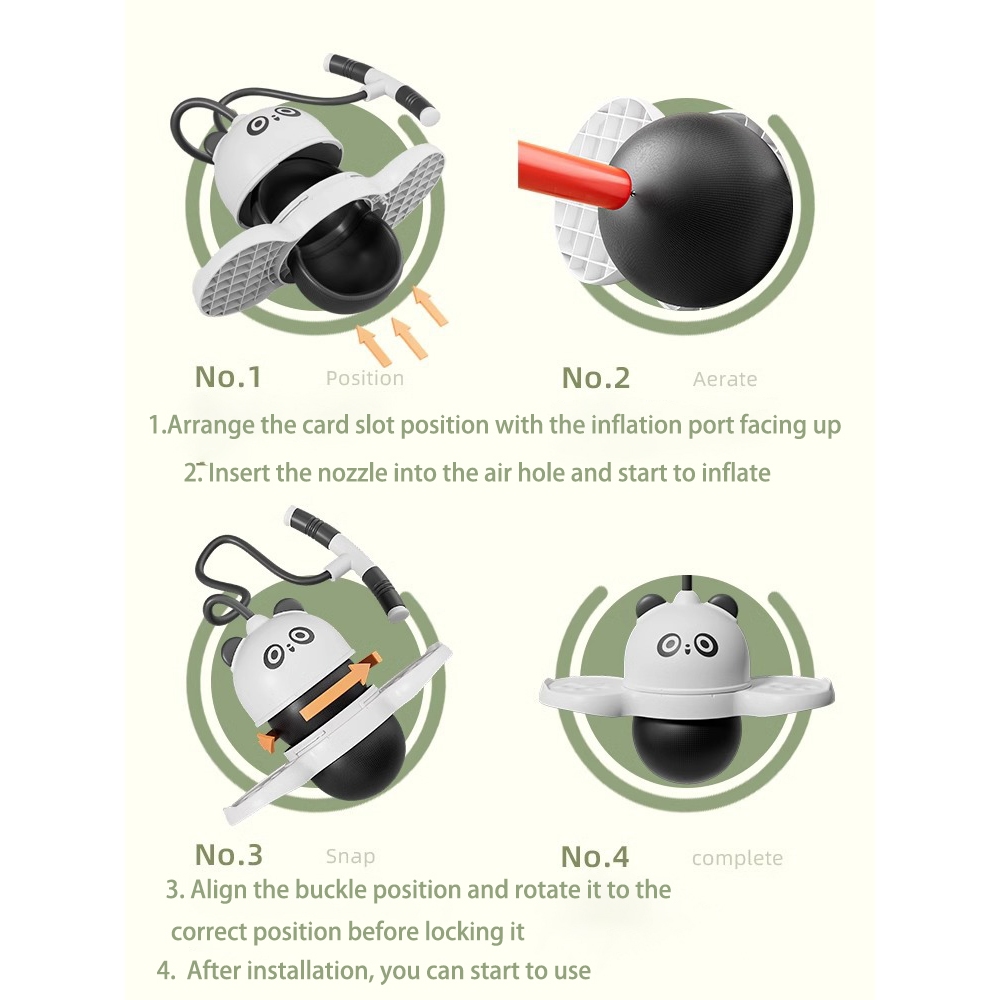 No.1 Position

No.2 Aerate

1.Arrange the card slot position with the inflation port facing up

2. Insert the nozzle into the air hole and start to inflate

No.3 Snap

No.4 complete

3. Align the buckle position and rotate it to the correct position before locking it

4. After installation, you can start to use