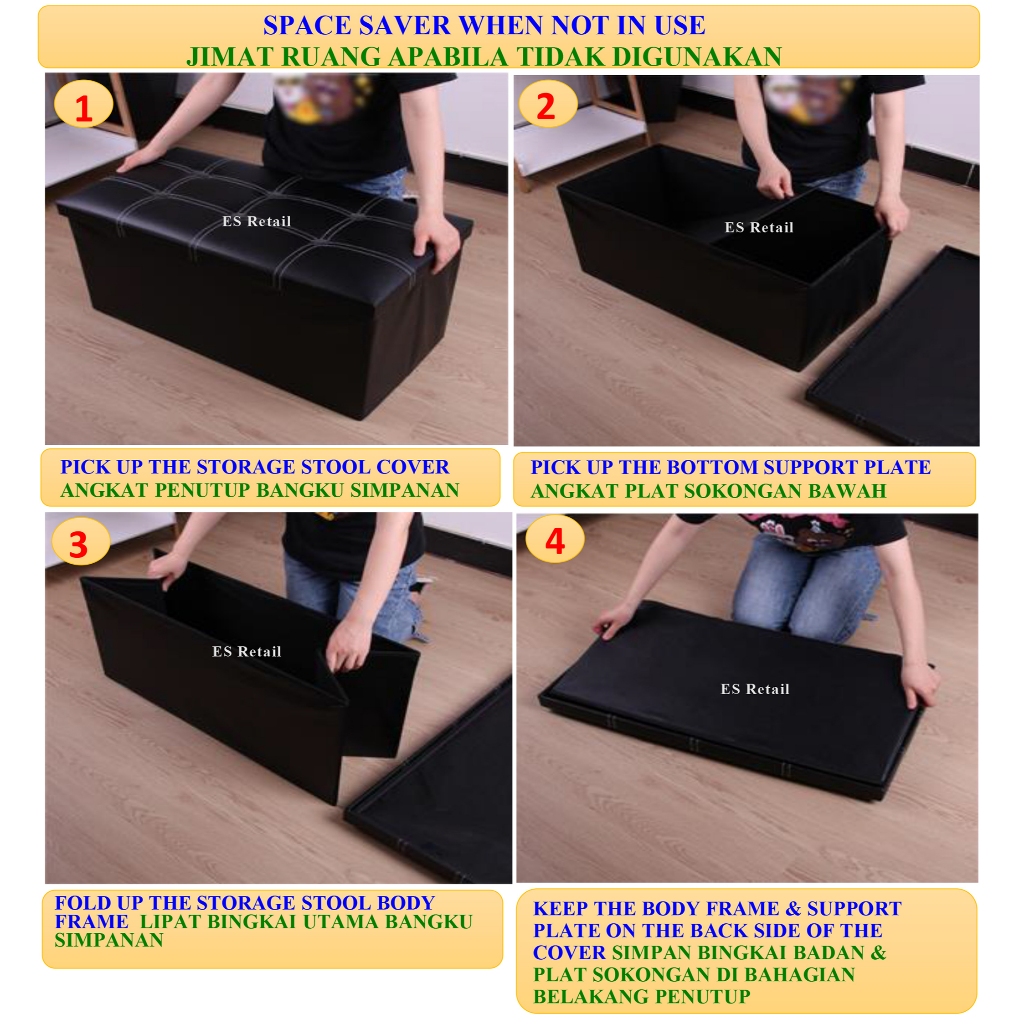 SPACE SAVER WHEN NOT IN USE
JIMAT RUANG APABILA TIDAK DIGUNAKAN

1

ES Retail

PICK UP THE STORAGE STOOL COVER
ANGKAT PENUTUP BANGKU SIMPANAN

2

ES Retail

PICK UP THE BOTTOM SUPPORT PLATE
ANGKAT PLAT SOKONGAN BAWAH

3

ES Retail

FOLD UP THE STORAGE STOOL BODY FRAME LIPAT BINGKAI UTAMA BANGKU SIMPANAN

4

ES Retail

KEEP THE BODY FRAME & SUPPORT PLATE ON THE BACK SIDE OF THE COVER SIMPAN BINGKAI BADAN & PLAT SOKONGAN DI BAHAGIAN BELAKANG PENUTUP