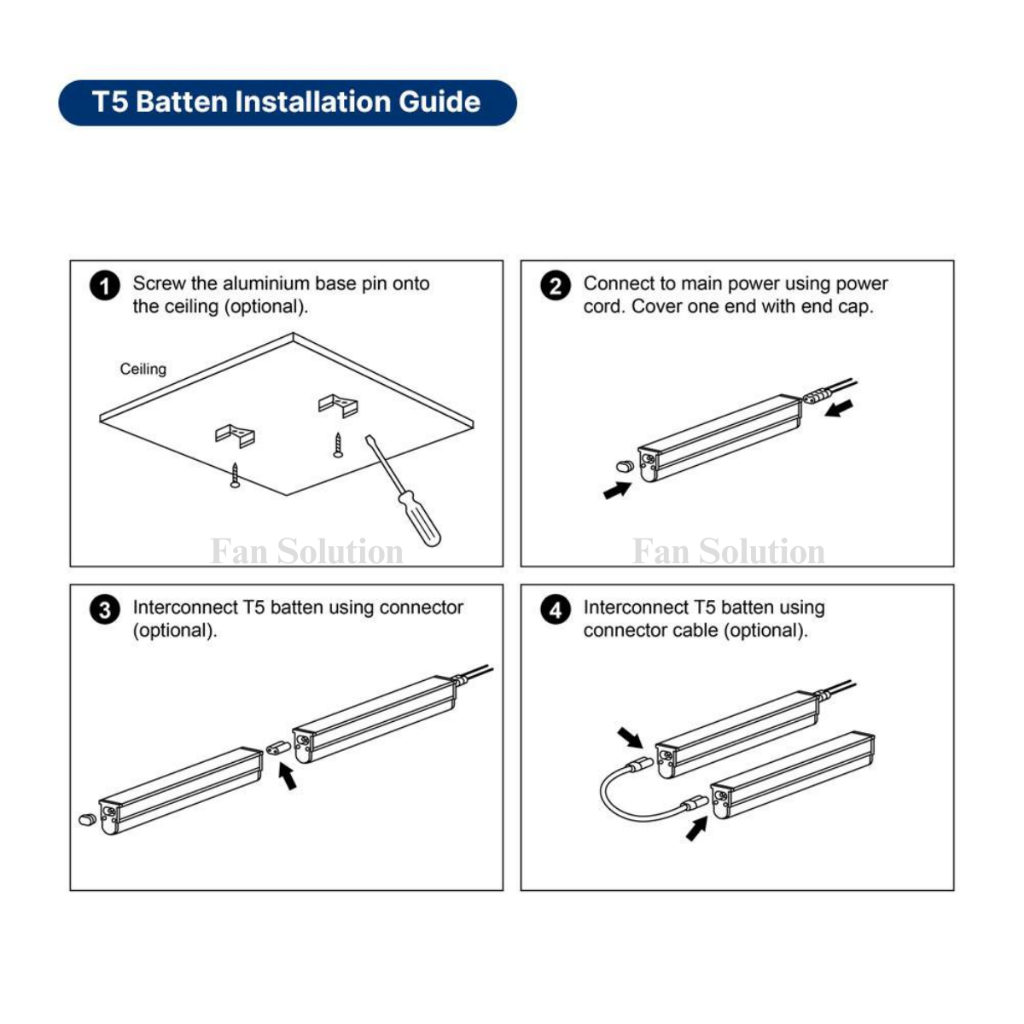 T5 Batten Installation Guide

1 Screw the aluminium base pin onto the ceiling (optional).

Ceiling

Fan Solution

2 Connect to main power using power cord. Cover one end with end cap.

Fan Solution

3 Interconnect T5 batten using connector (optional).

4 Interconnect T5 batten using connector cable (optional).