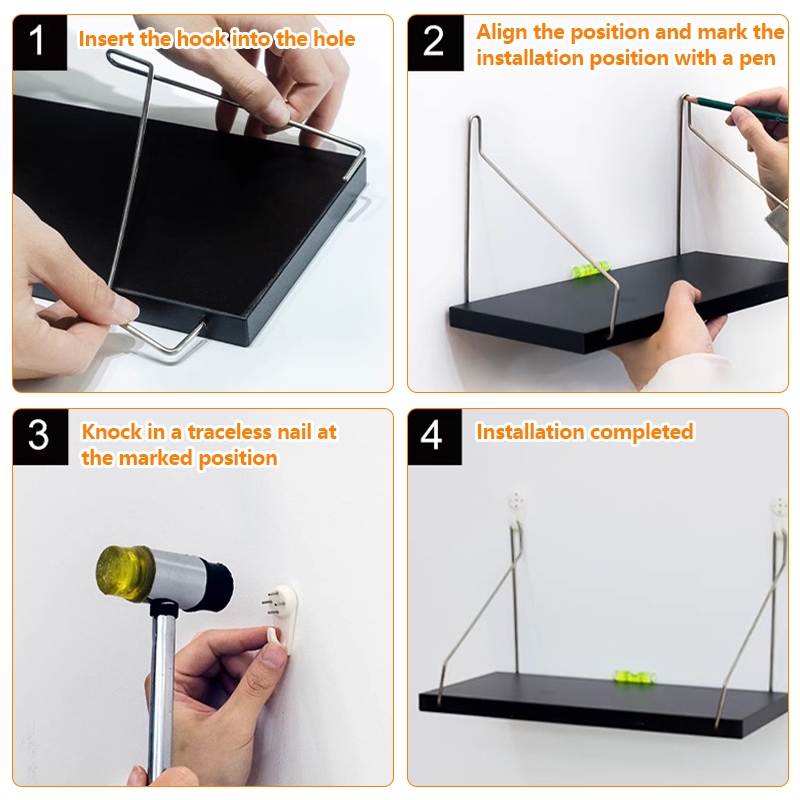 1 Insert the hook into the hole

2 Align the position and mark the installation position with a pen

3 Knock in a traceless nail at the marked position

4 Installation completed