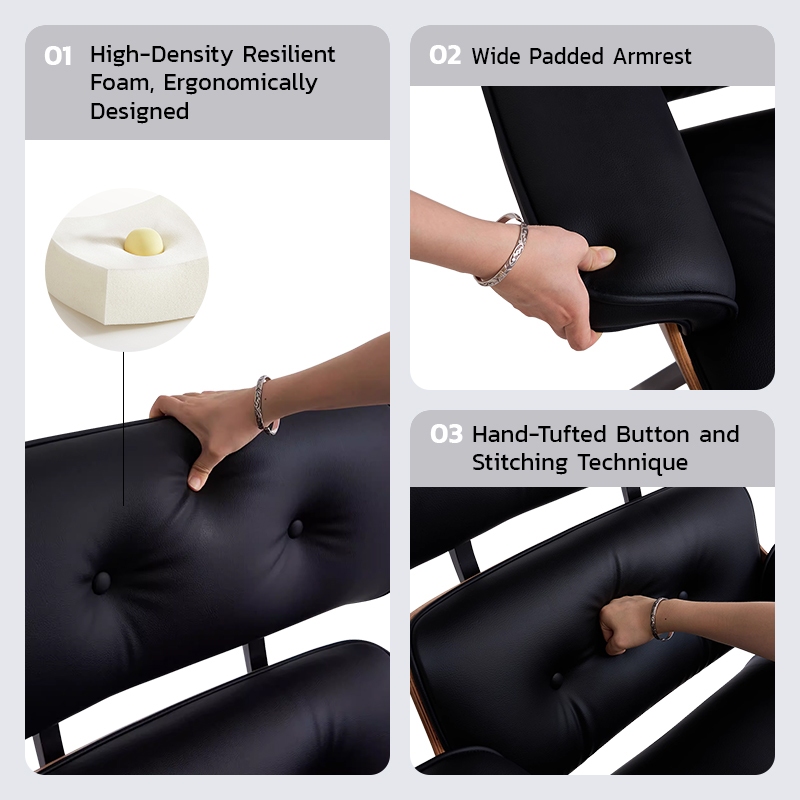 01 High-Density Resilient Foam, Ergonomically Designed

02 Wide Padded Armrest

03 Hand-Tufted Button and Stitching Technique