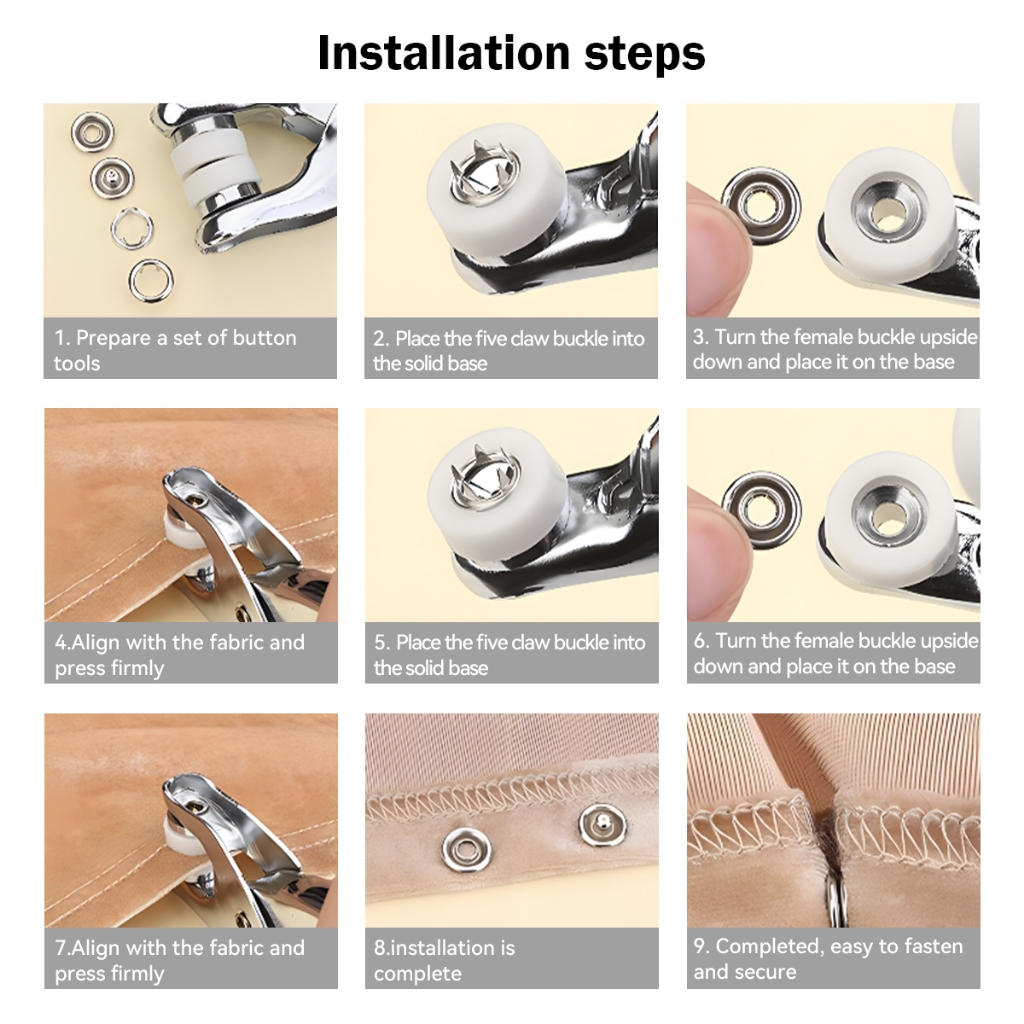 Installation steps

1. Prepare a set of button tools

2. Place the five claw buckle into the solid base

3. Turn the female buckle upside down and place it on the base

4.Align with the fabric and press firmly

5. Place the five claw buckle into the solid base

6. Turn the female buckle upside down and place it on the base

7.Align with the fabric and press firmly

8.installation is complete

9. Completed, easy to fasten and secure