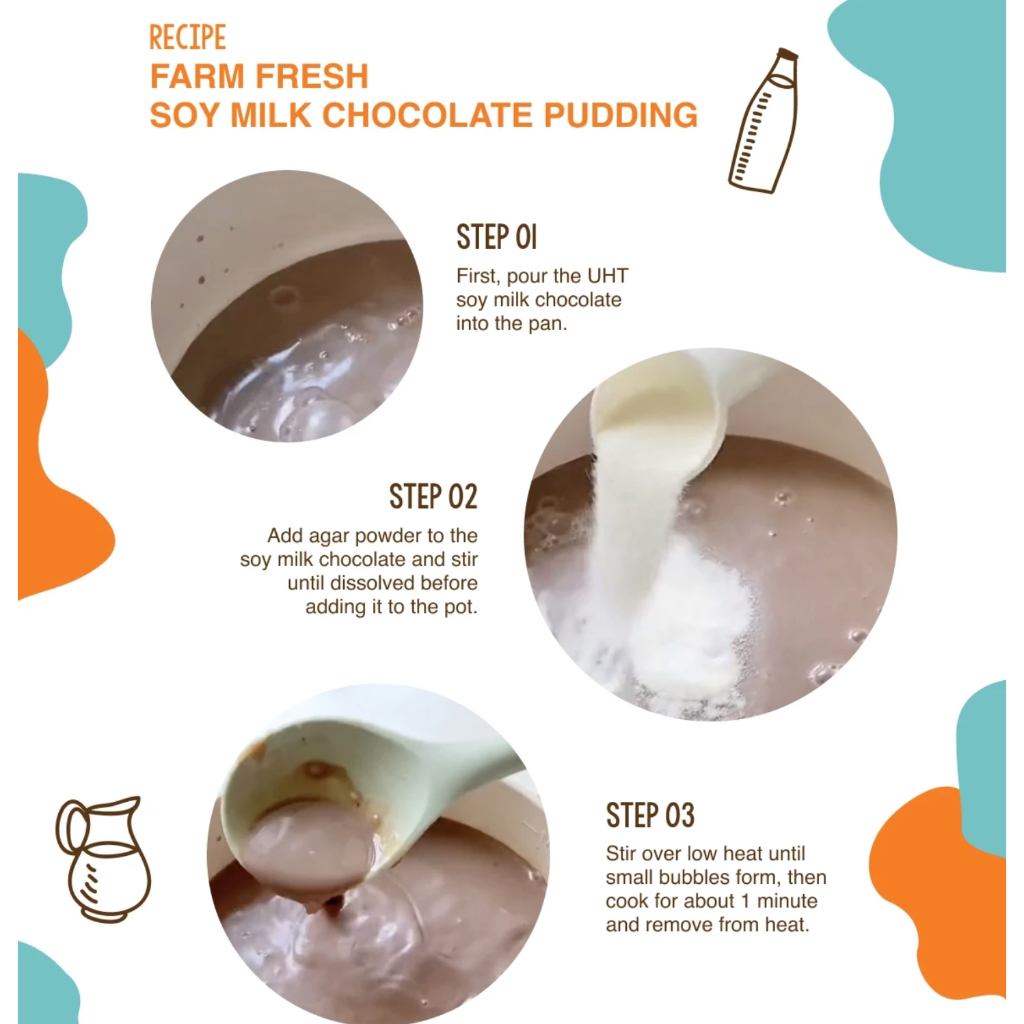 RECIPE
FARM FRESH
SOY MILK CHOCOLATE PUDDING

STEP 01
First, pour the UHT soy milk chocolate into the pan.

STEP 02
Add agar powder to the soy milk chocolate and stir until dissolved before adding it to the pot.

STEP 03
Stir over low heat until small bubbles form, then cook for about 1 minute and remove from heat.