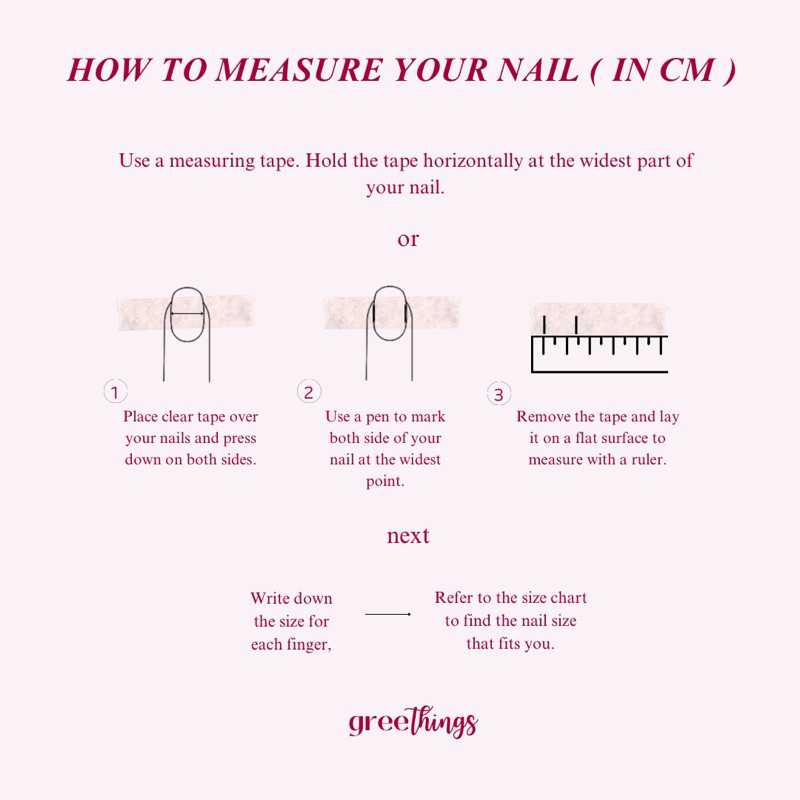 HOW TO MEASURE YOUR NAIL ( IN CM )

Use a measuring tape. Hold the tape horizontally at the widest part of your nail.

or

1
Place clear tape over your nails and press down on both sides.

2
Use a pen to mark both side of your nail at the widest point.

3
Remove the tape and lay it on a flat surface to measure with a ruler.

next

Write down the size for each finger,

Refer to the size chart to find the nail size that fits you.

greethings