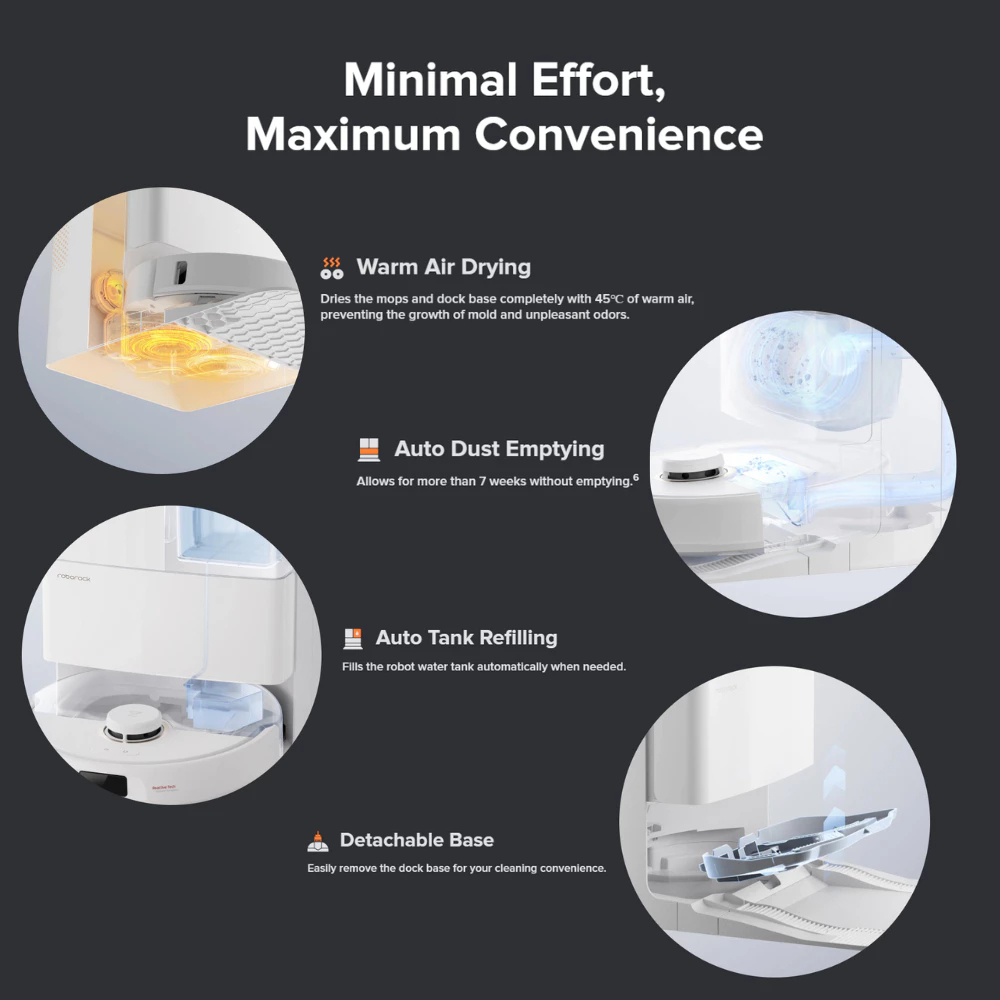 Minimal Effort,
Maximum Convenience

Warm Air Drying

Dries the mops and dock base completely with 45℃ of warm air, preventing the growth of mold and unpleasant odors.

Auto Dust Emptying

Allows for more than 7 weeks without emptying.$^6$

roborock

Auto Tank Refilling

Fills the robot water tank automatically when needed.

Detachable Base

Easily remove the dock base for your cleaning convenience.